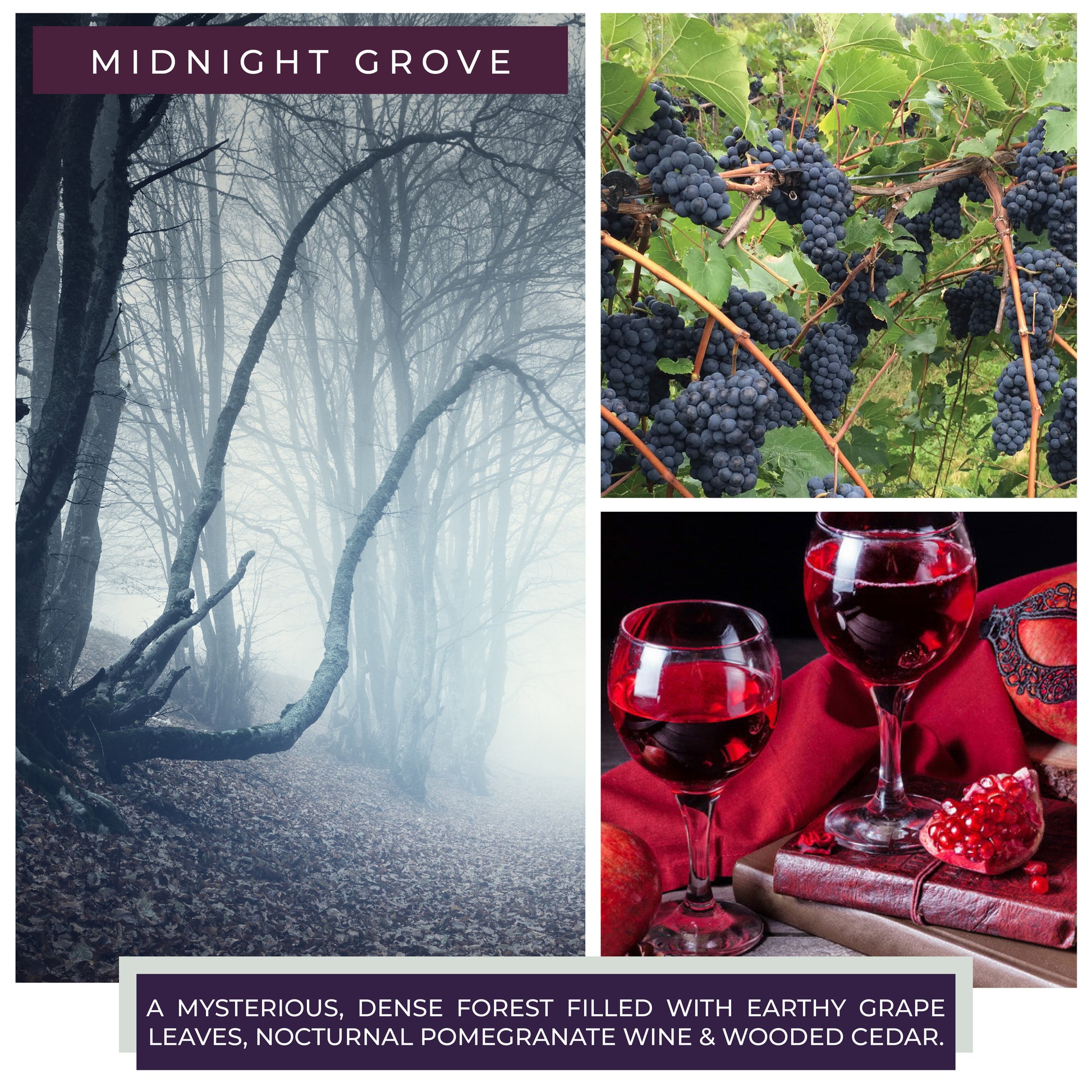 MIDNIGHT GROVE

A MYSTERIOUS, DENSE FOREST FILLED WITH EARTHY GRAPE LEAVES, NOCTURNAL POMEGRANATE WINE & WOODED CEDAR.