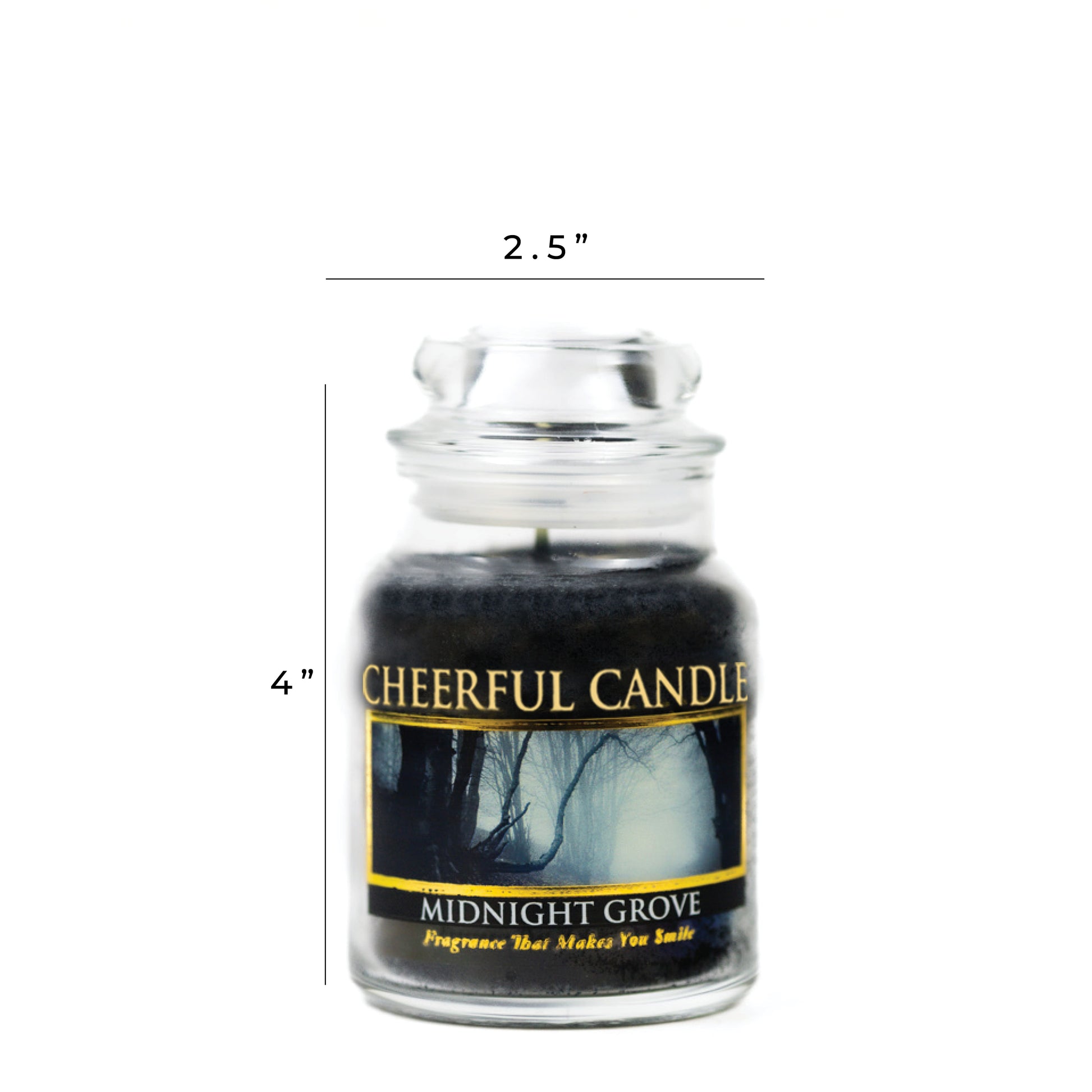 2.5"

4"

CHEERFUL CANDLE

MIDNIGHT GROVE

Fragrance That Makes You Smile