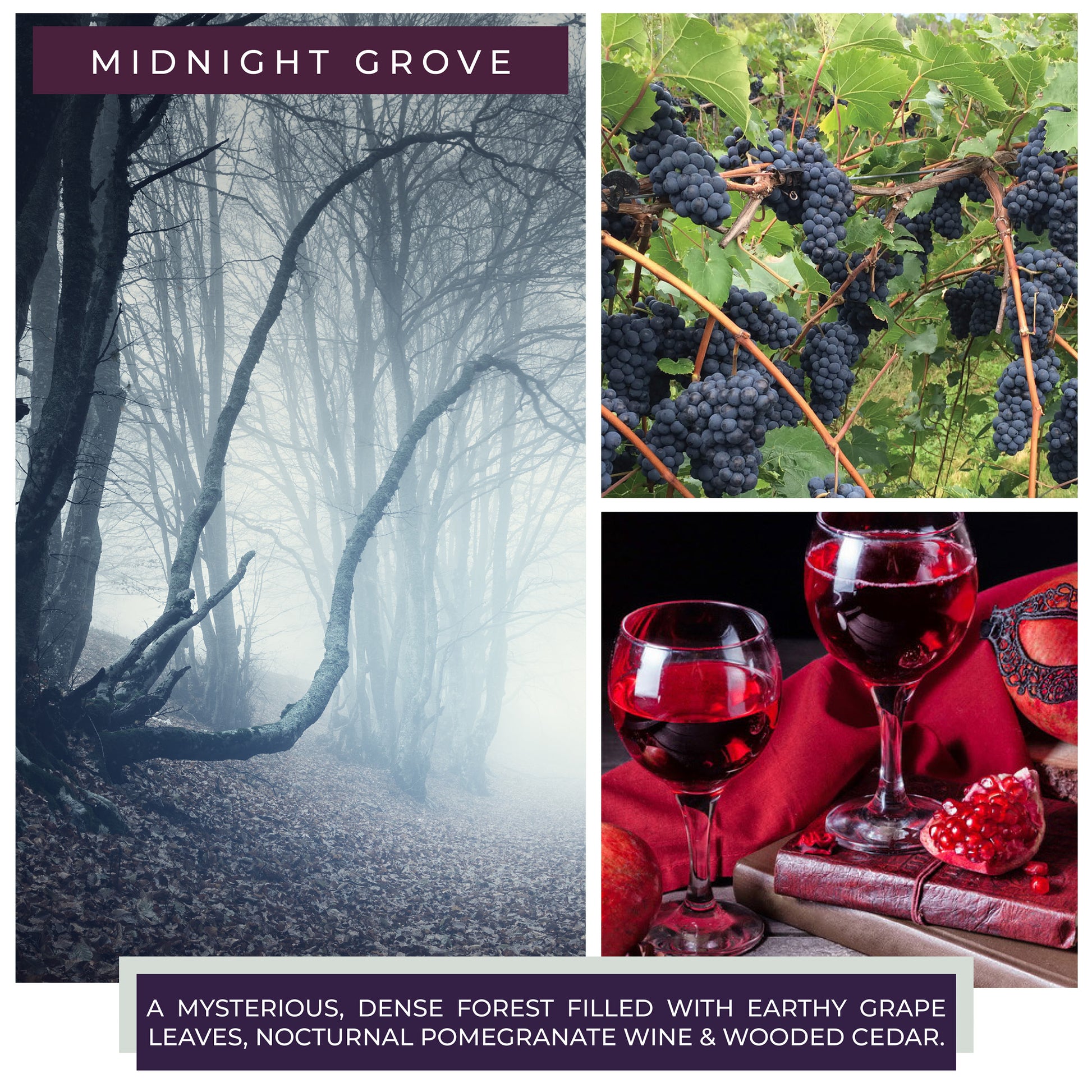 MIDNIGHT GROVE

A MYSTERIOUS, DENSE FOREST FILLED WITH EARTHY GRAPE LEAVES, NOCTURNAL POMEGRANATE WINE & WOODED CEDAR.