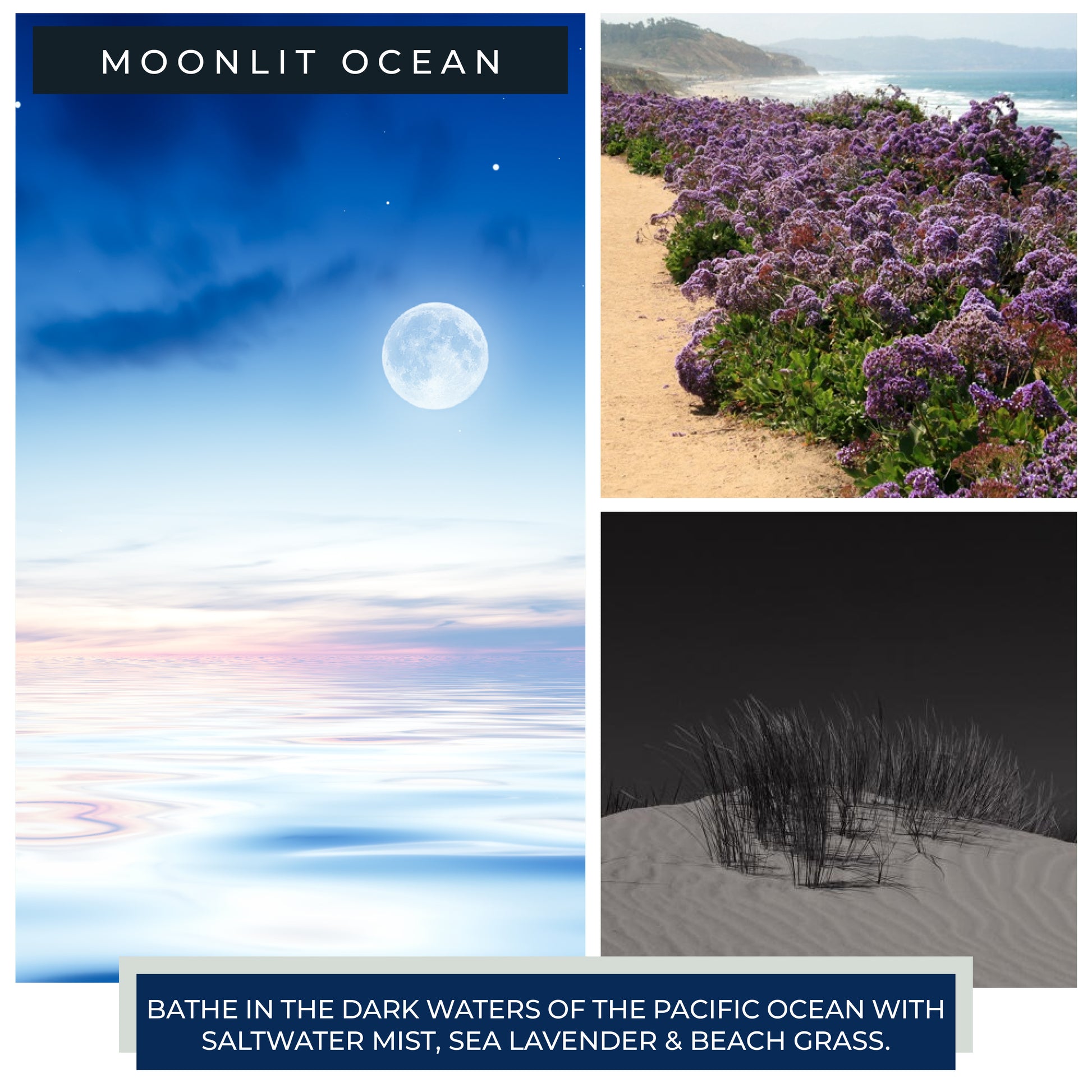 MOONLIT OCEAN

BATHE IN THE DARK WATERS OF THE PACIFIC OCEAN WITH SALTWATER MIST, SEA LAVENDER & BEACH GRASS.