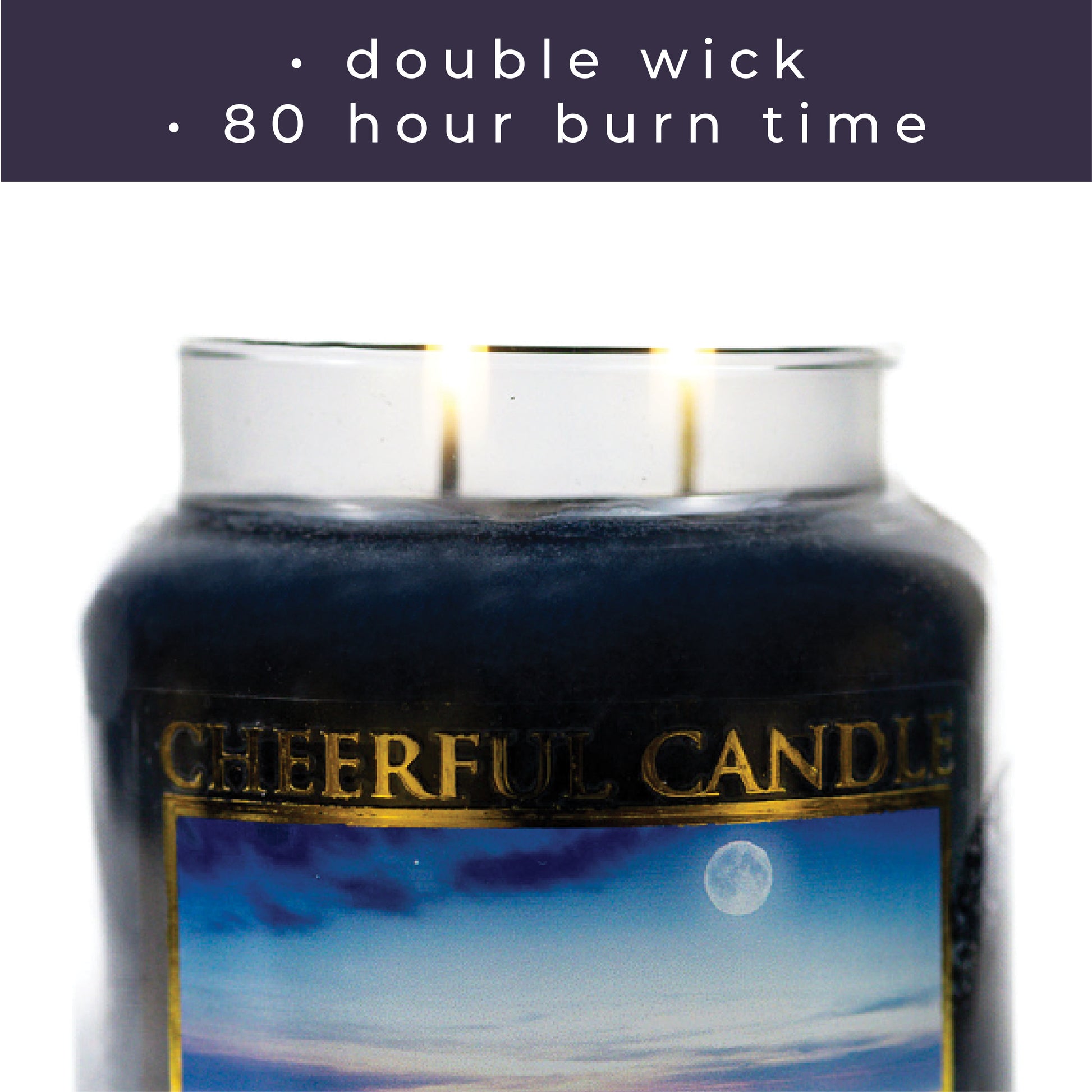 • double wick
• 80 hour burn time

CHEERFUL CANDLE