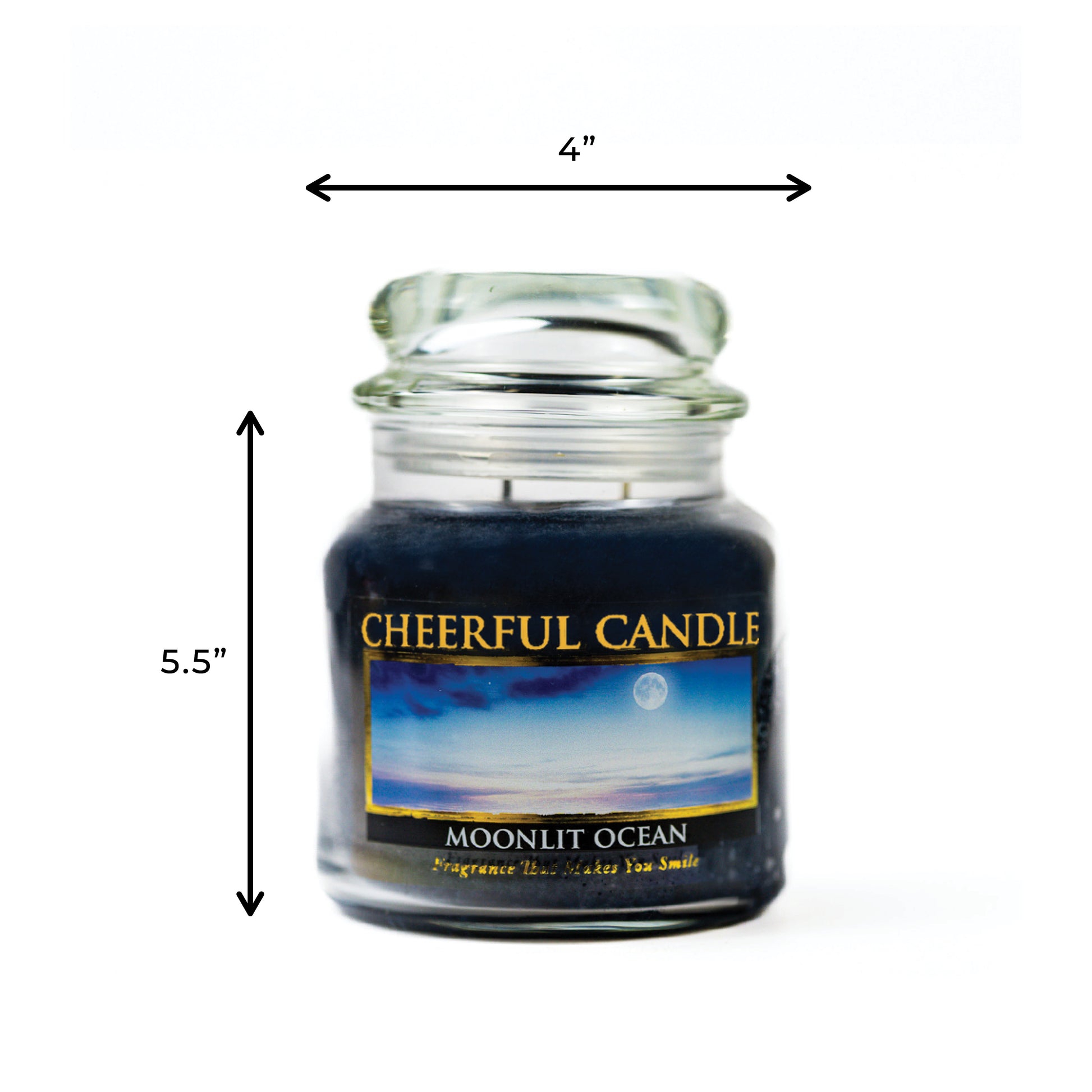 4”

5.5”

CHEERFUL CANDLE

MOONLIT OCEAN

Fragrance That Makes You Smile