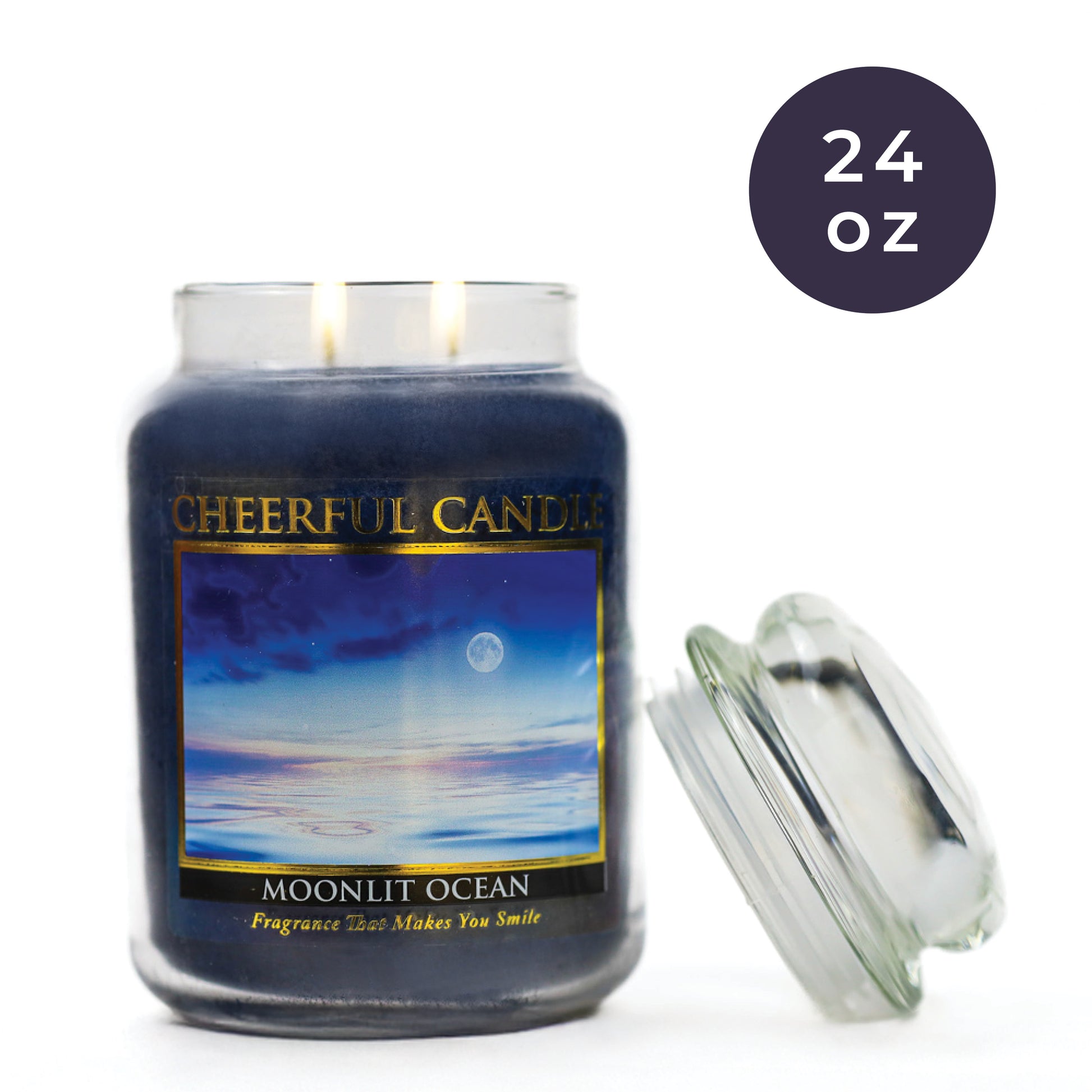 24 oz

CHEERFUL CANDLE

MOONLIT OCEAN

Fragrance That Makes You Smile