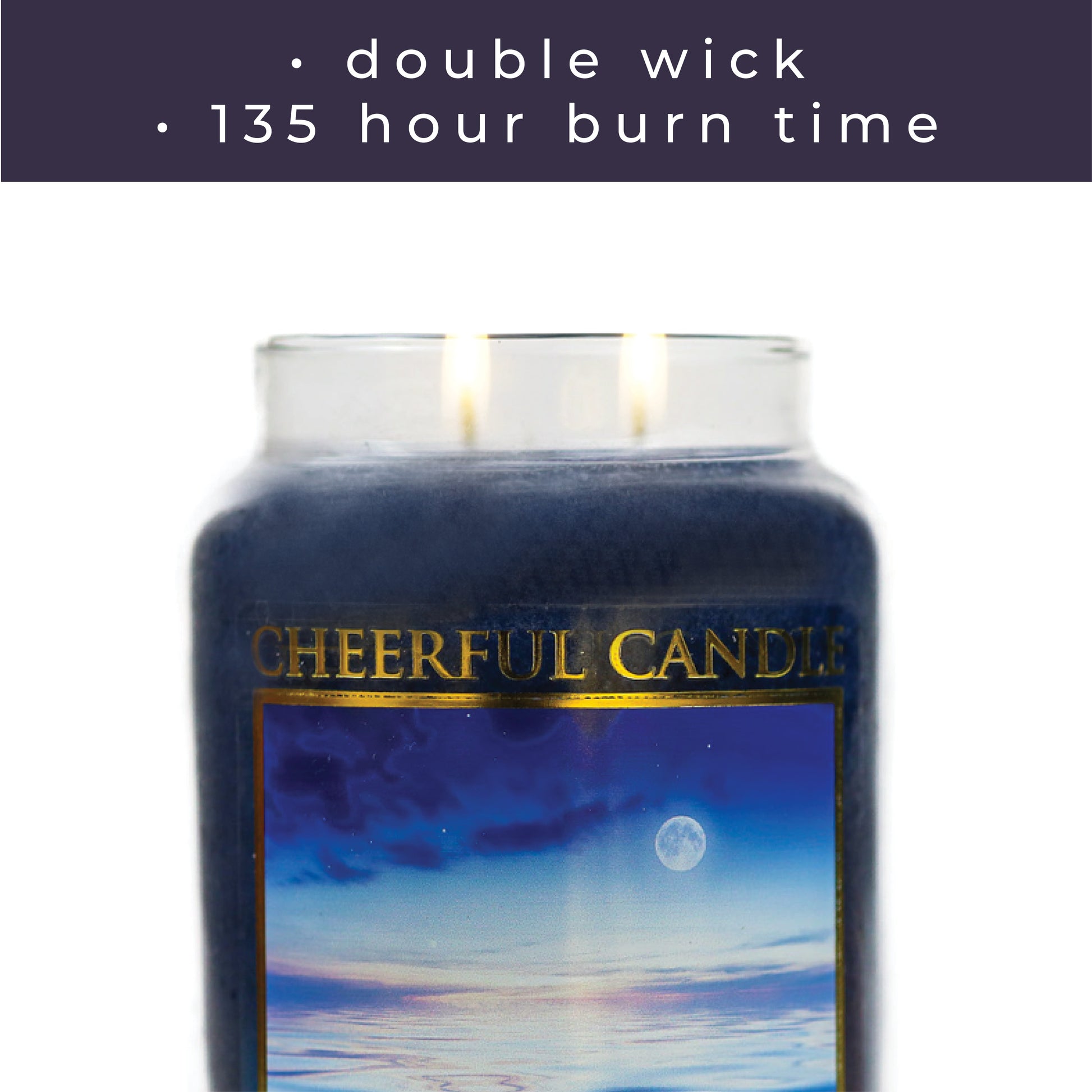 • double wick
• 135 hour burn time

CHEERFUL CANDLE