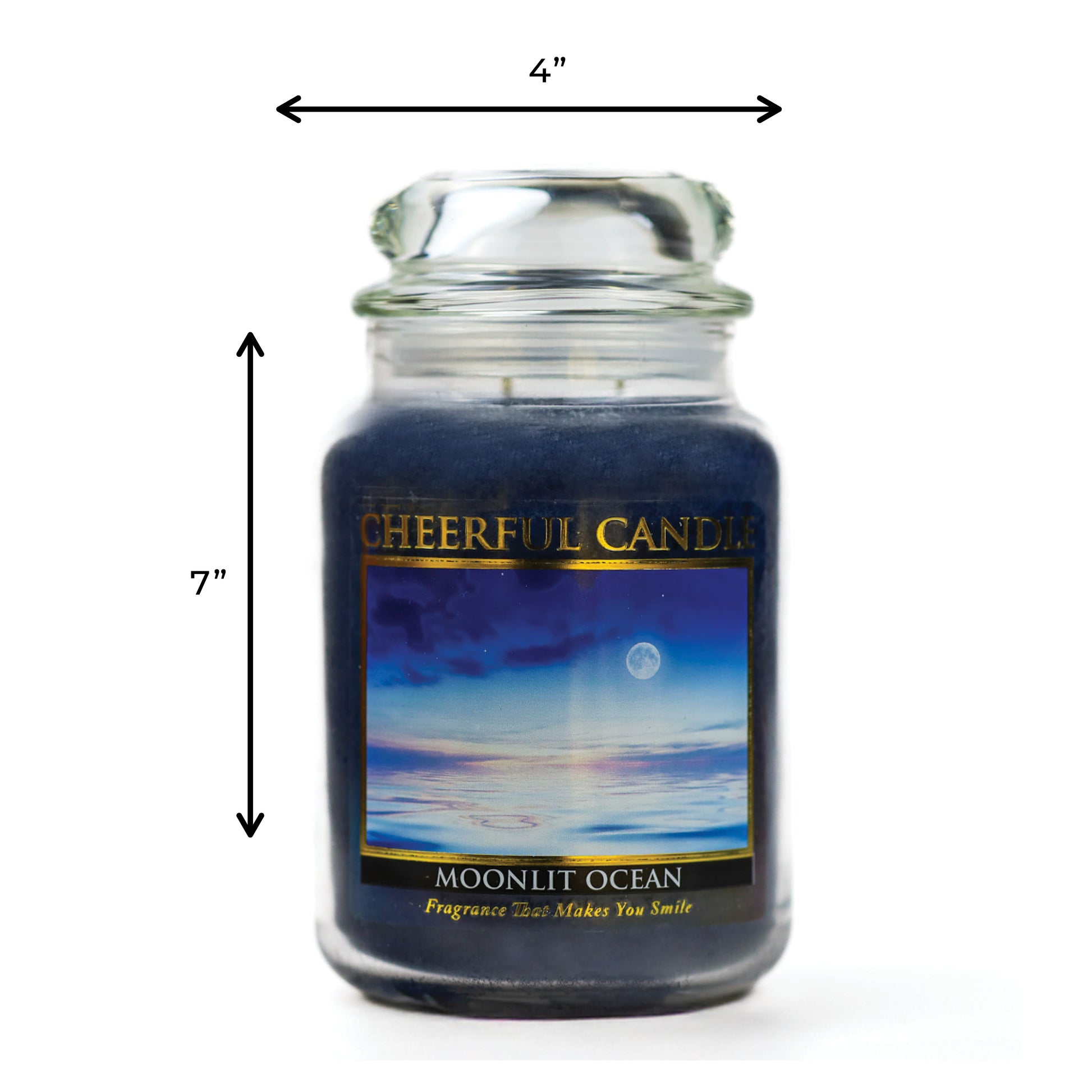 4”

7”

CHEERFUL CANDLE

MOONLIT OCEAN

Fragrance That Makes You Smile