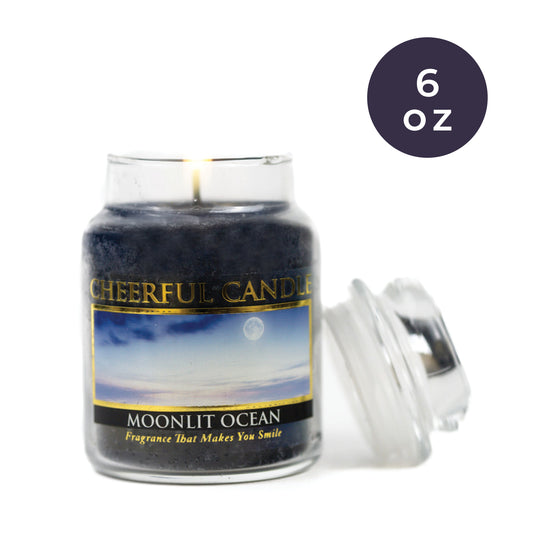 6
oz

CHEERFUL CANDLE

MOONLIT OCEAN
Fragrance That Makes You Smile