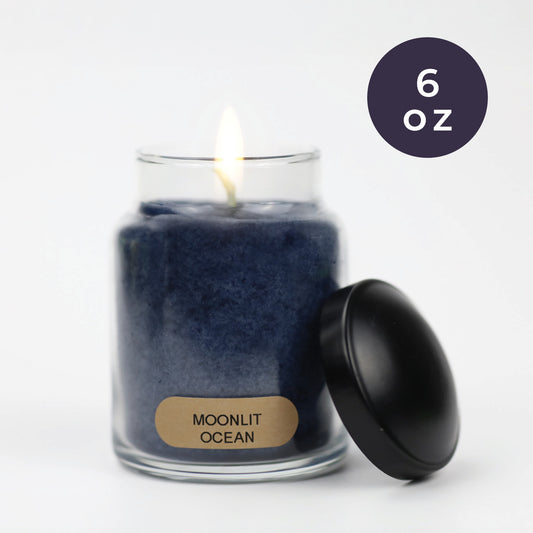 6
oz

MOONLIT
OCEAN