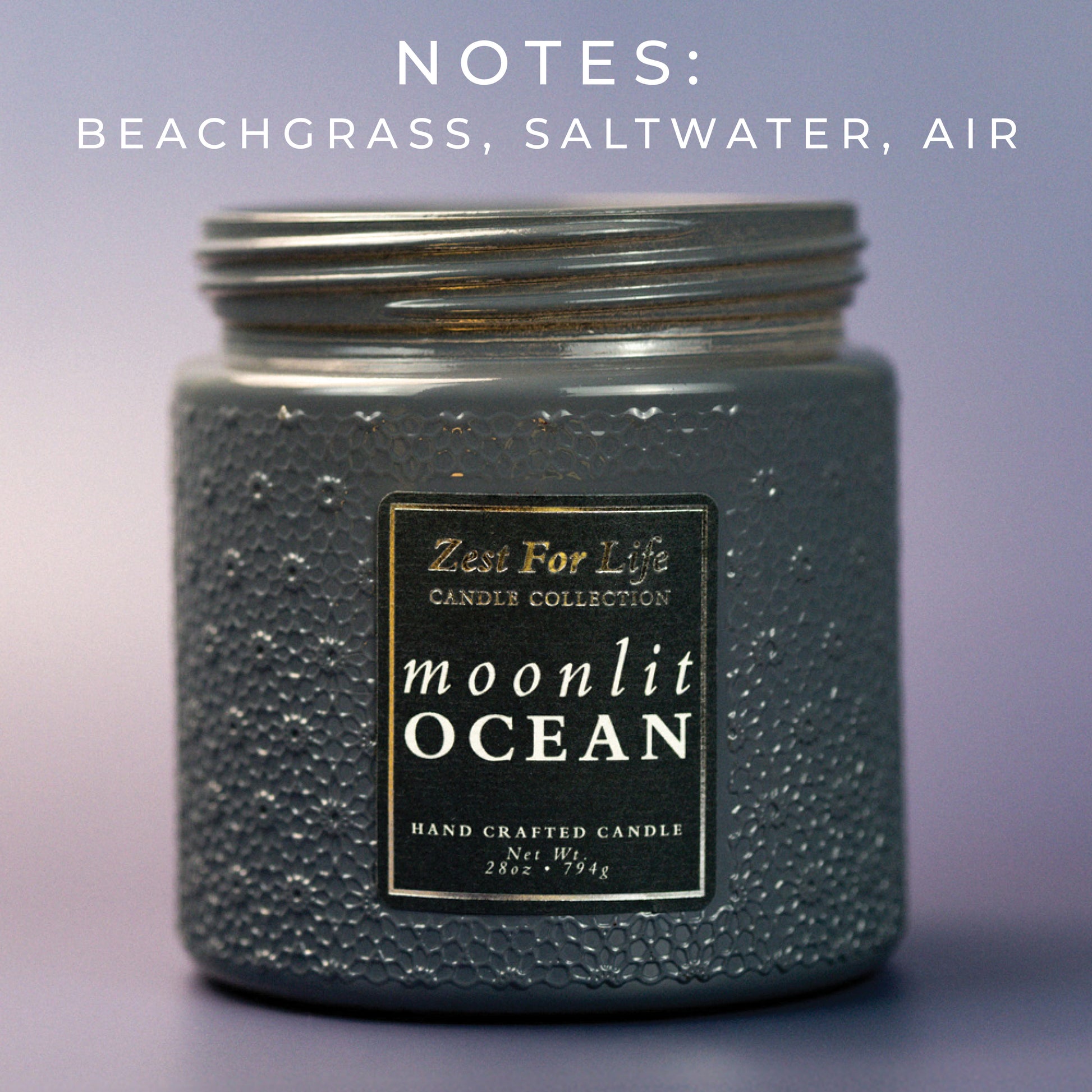 NOTES:
BEACHGRASS, SALTWATER, AIR

Zest For Life
CANDLE COLLECTION

moonlit
OCEAN

HAND CRAFTED CANDLE
Net Wt.
28oz • 794g