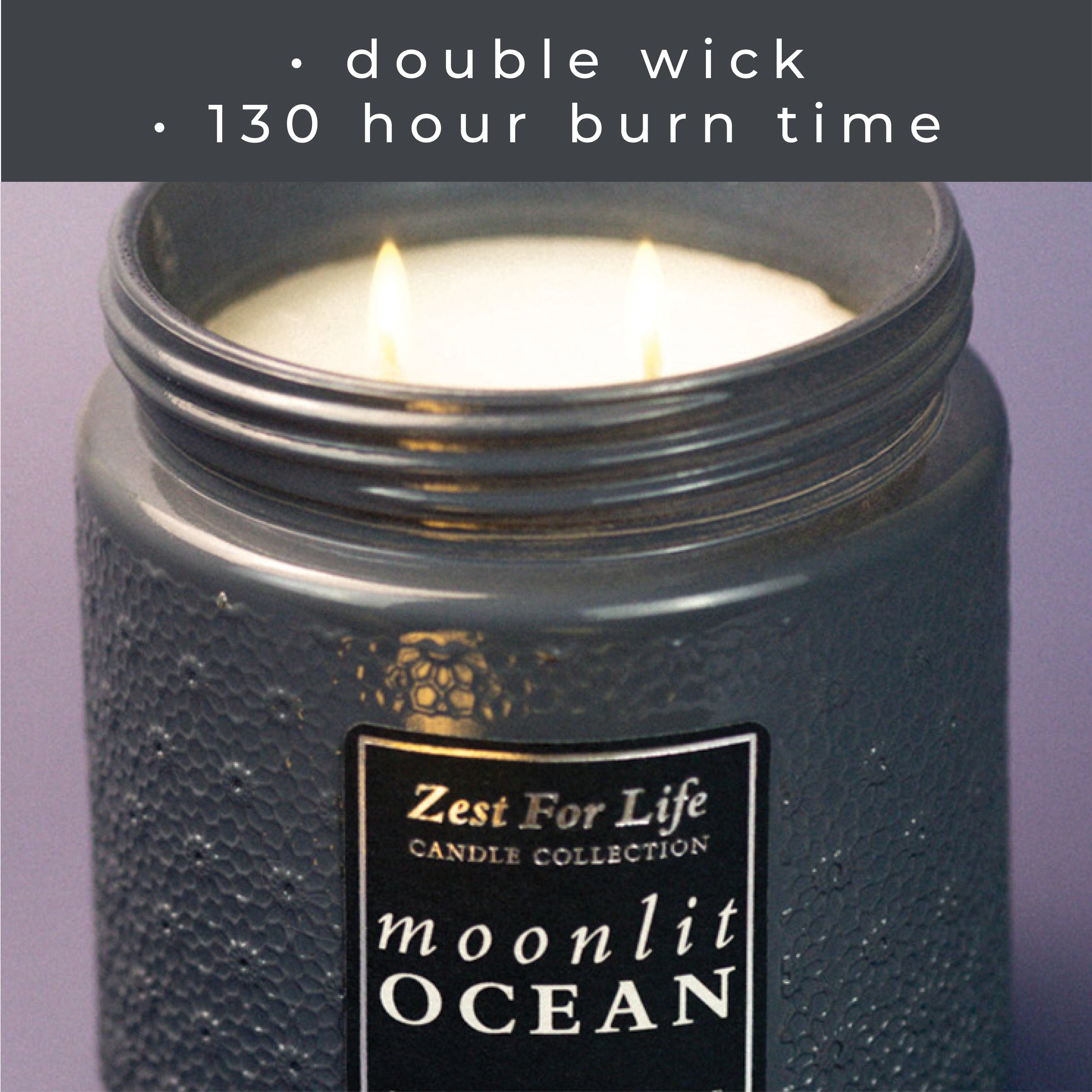 • double wick
• 130 hour burn time

Zest For Life
CANDLE COLLECTION

moonlit
OCEAN