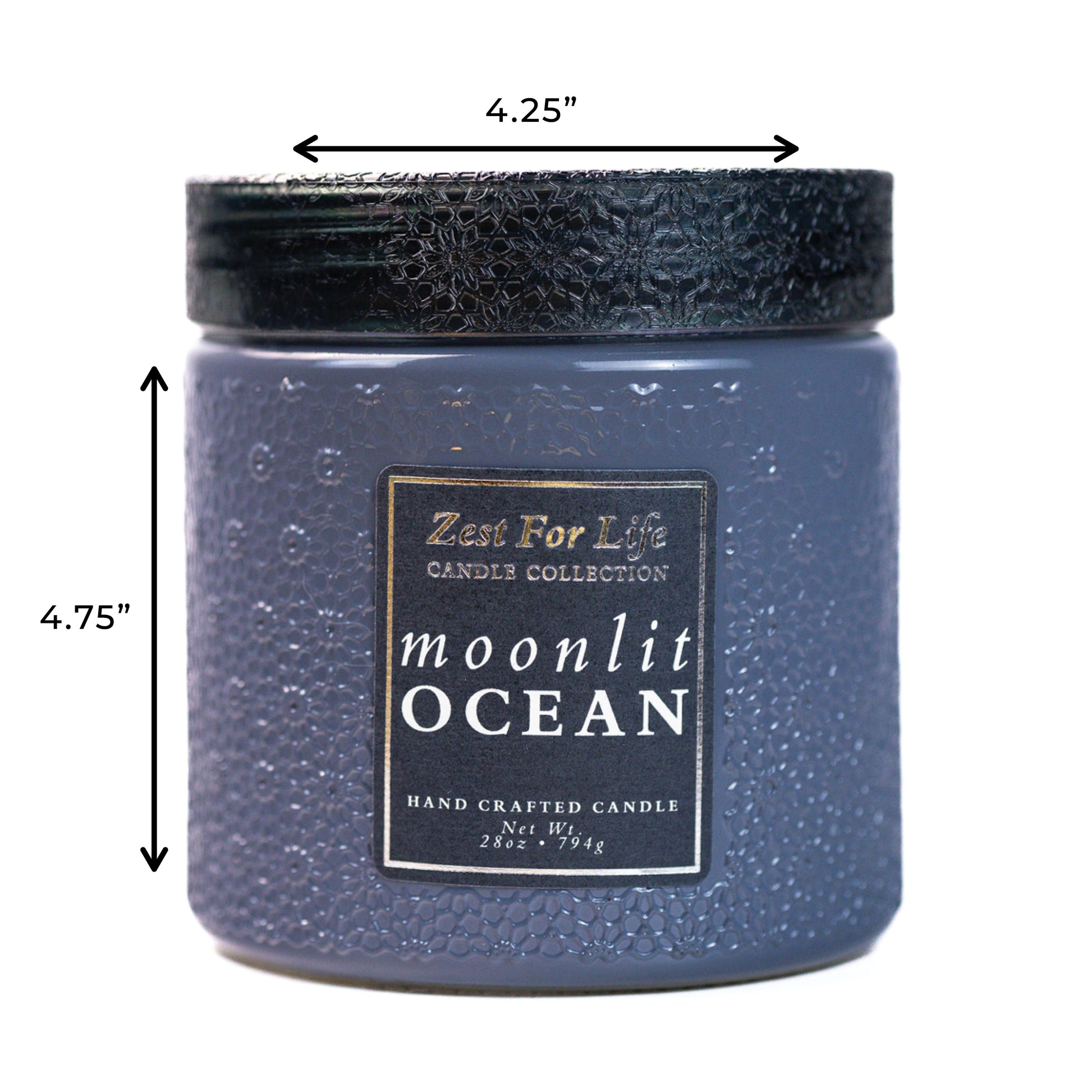 4.25”

4.75”

Zest For Life
CANDLE COLLECTION

moonlit
OCEAN

HAND CRAFTED CANDLE
Net Wt.
28oz • 794g