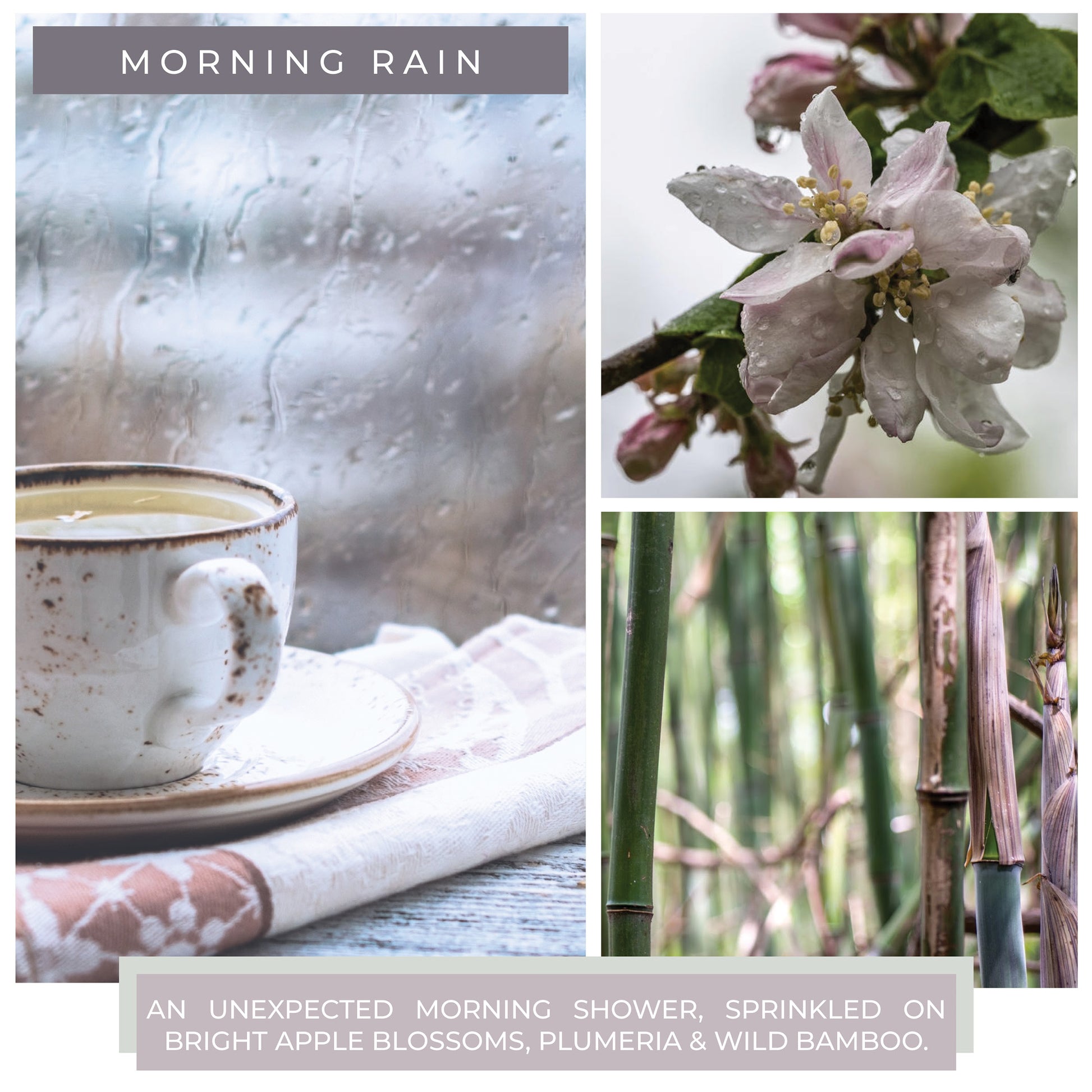 MORNING RAIN

AN UNEXPECTED MORNING SHOWER, SPRINKLED ON BRIGHT APPLE BLOSSOMS, PLUMERIA & WILD BAMBOO.