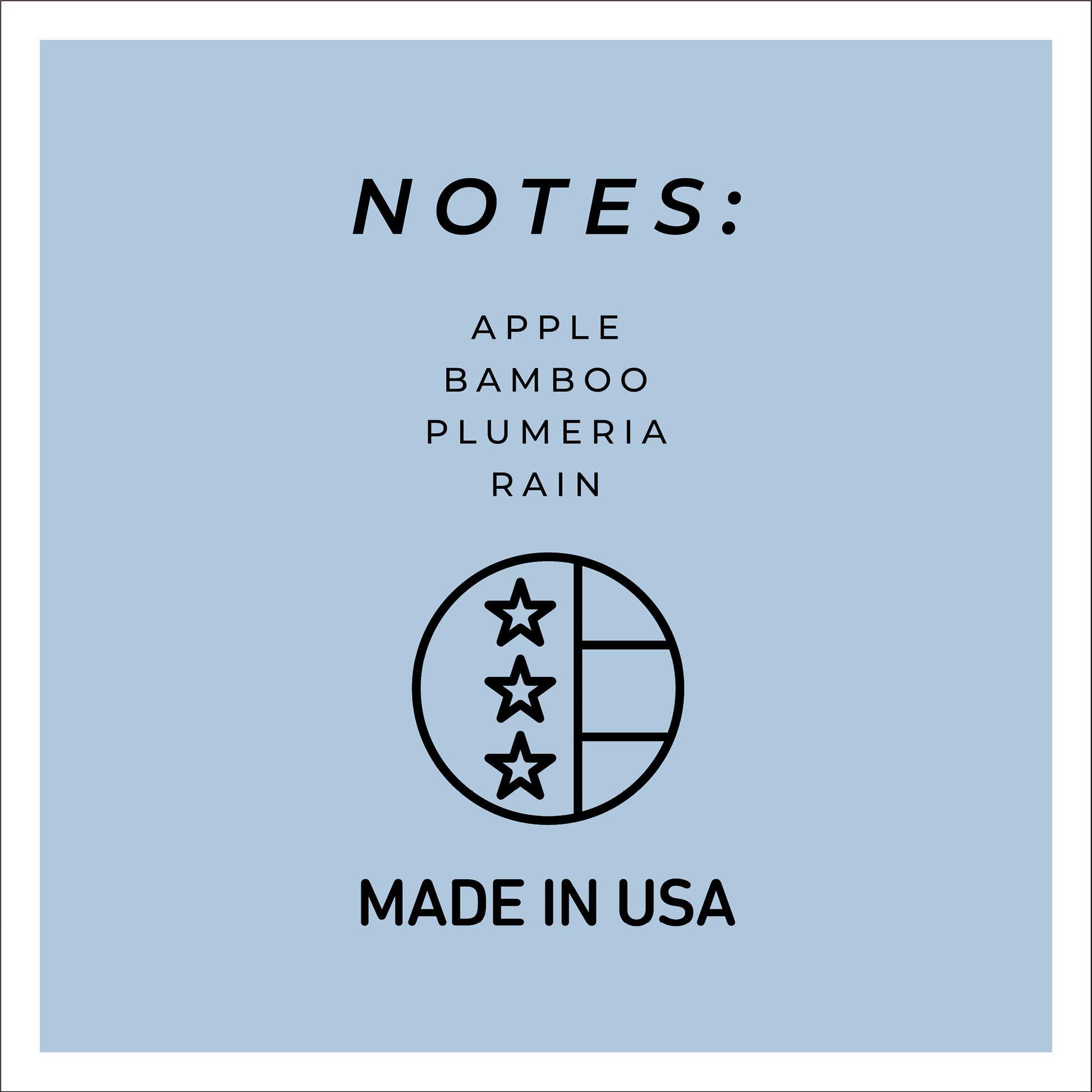 NOTES:

APPLE
BAMBOO
PLUMERIA
RAIN

MADE IN USA