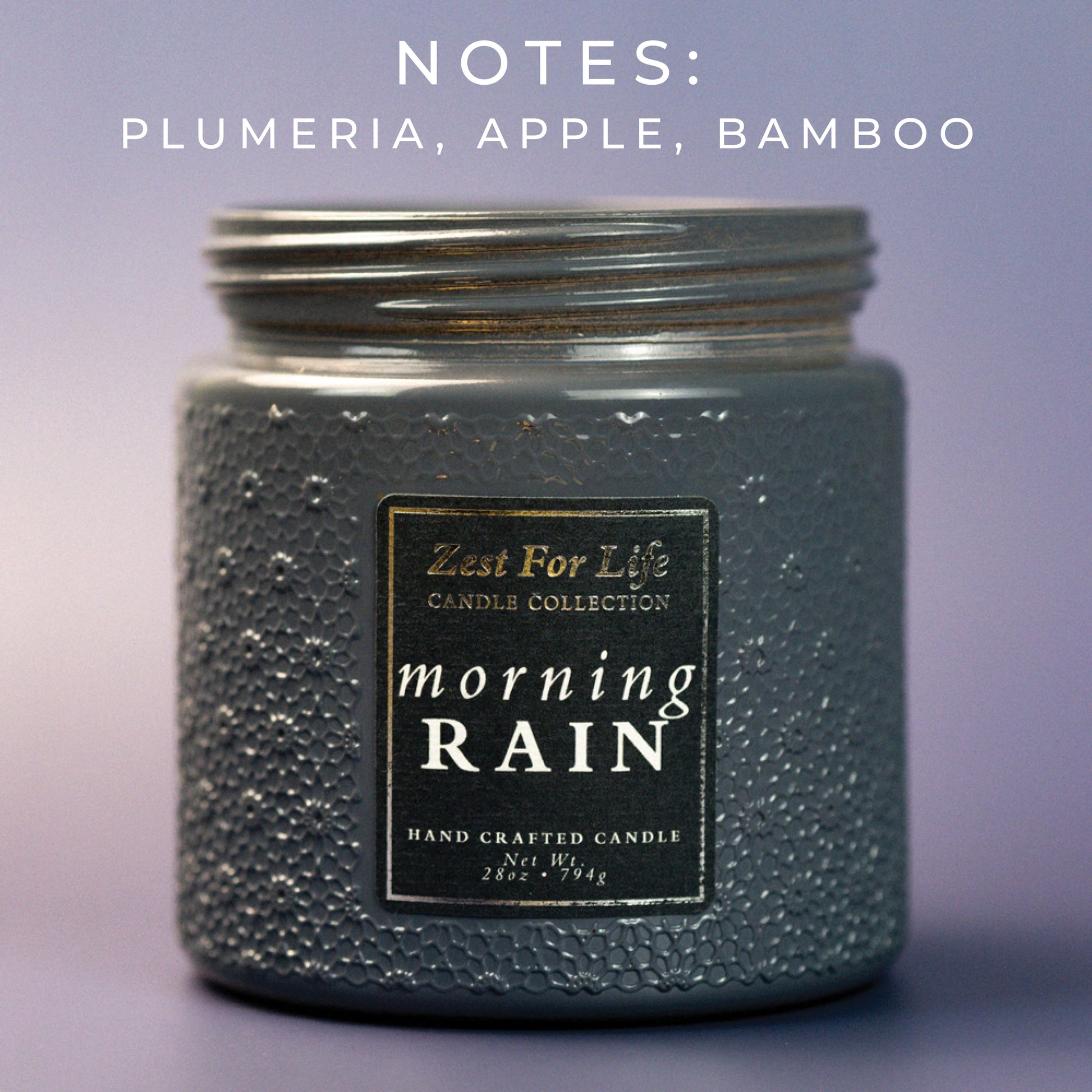 NOTES:
PLUMERIA, APPLE, BAMBOO

Zest For Life
CANDLE COLLECTION

morning
RAIN

HAND CRAFTED CANDLE
Net Wt.
28oz • 794g