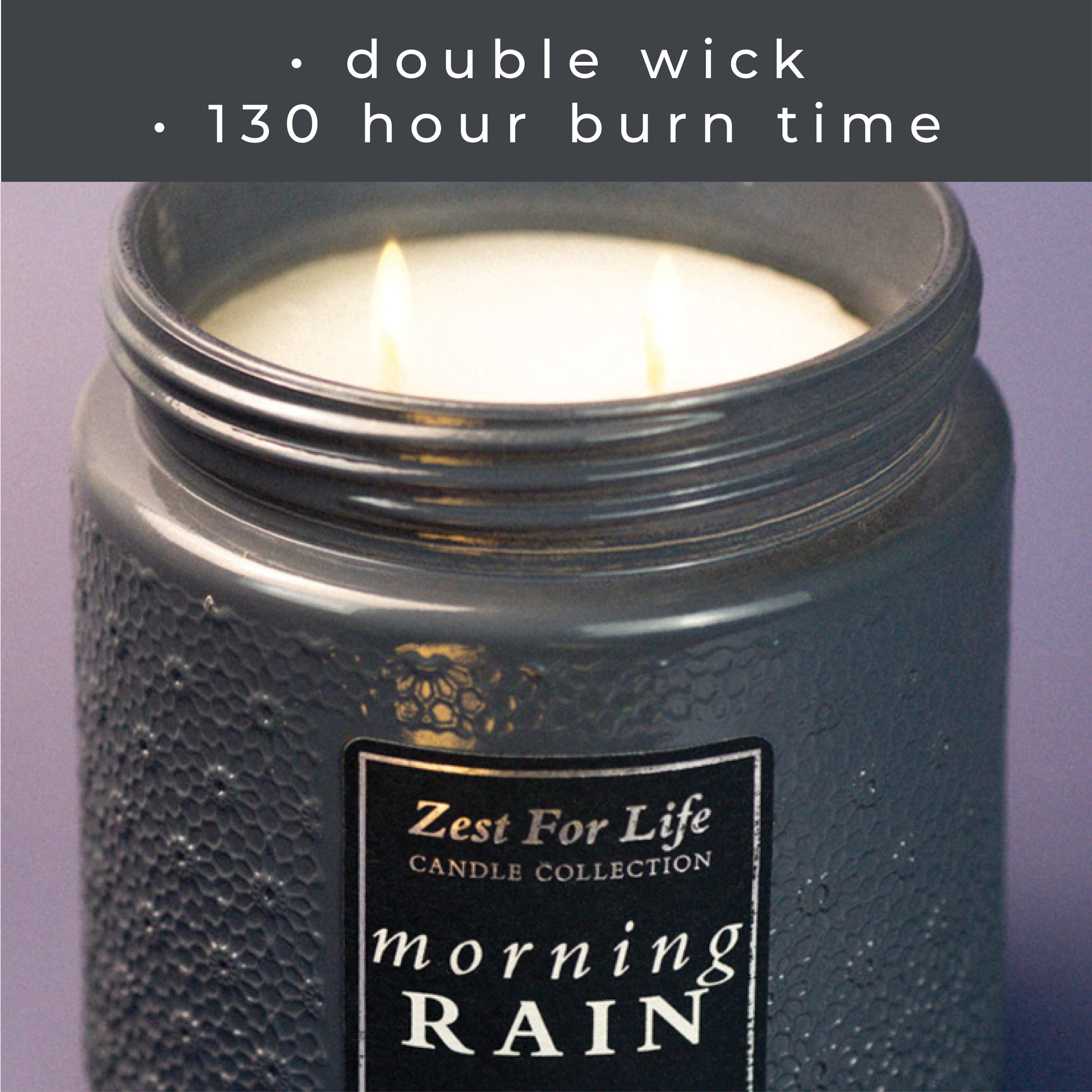 • double wick
• 130 hour burn time

Zest For Life
CANDLE COLLECTION
morning
RAIN