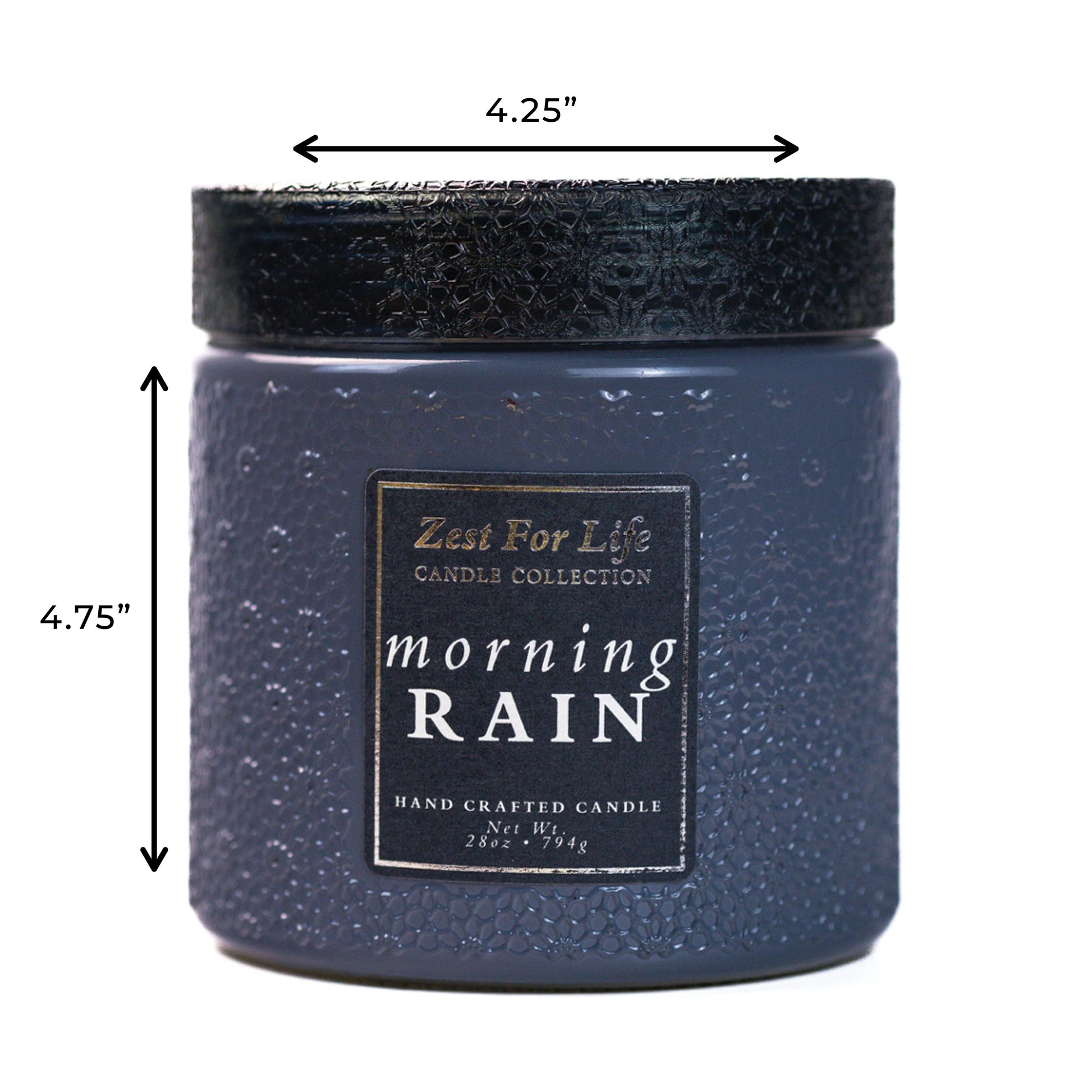 4.25”

4.75”

Zest For Life
CANDLE COLLECTION

morning
RAIN

HAND CRAFTED CANDLE
Net Wt.
28oz • 794g