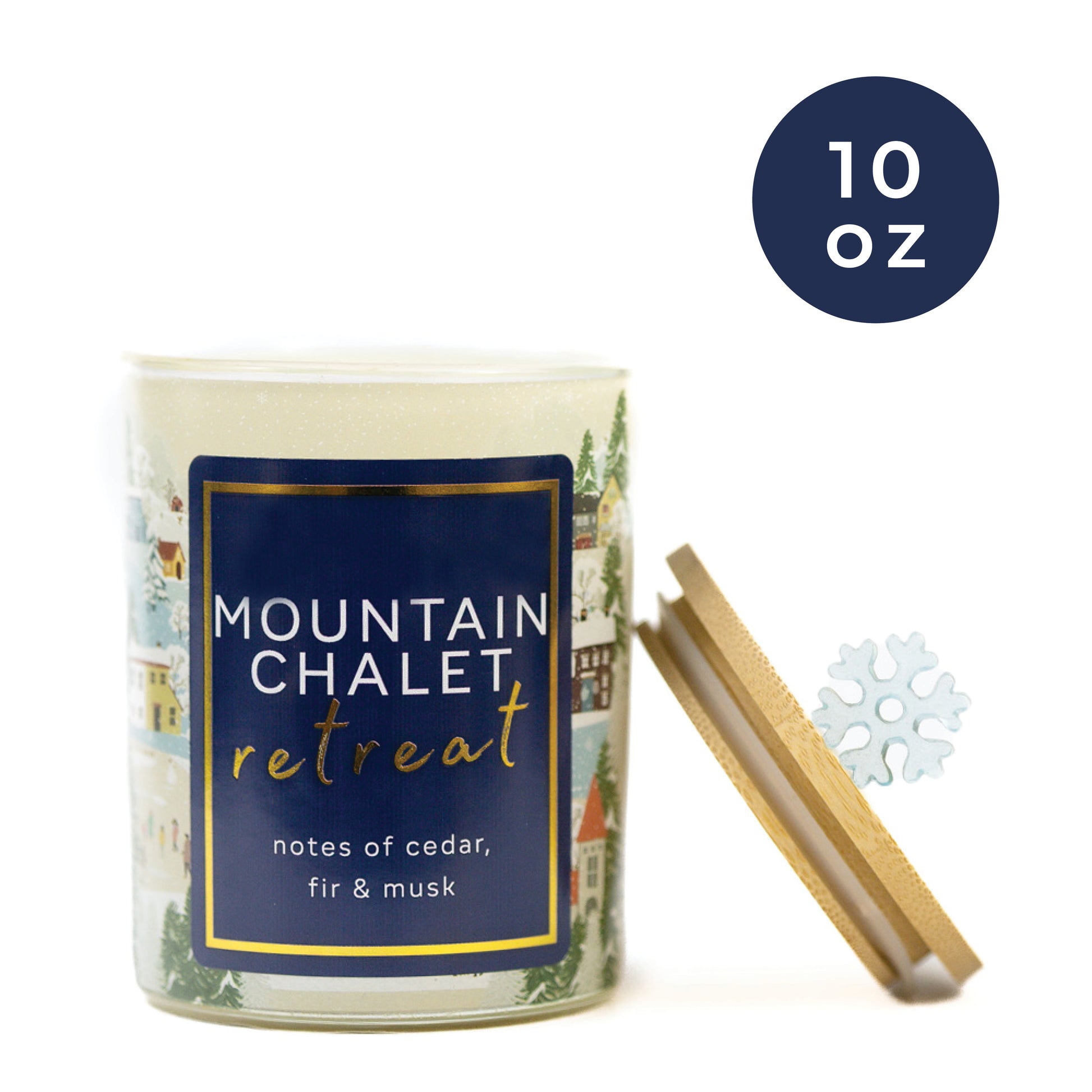 10
oz

MOUNTAIN
CHALET
retreat

notes of cedar,
fir & musk