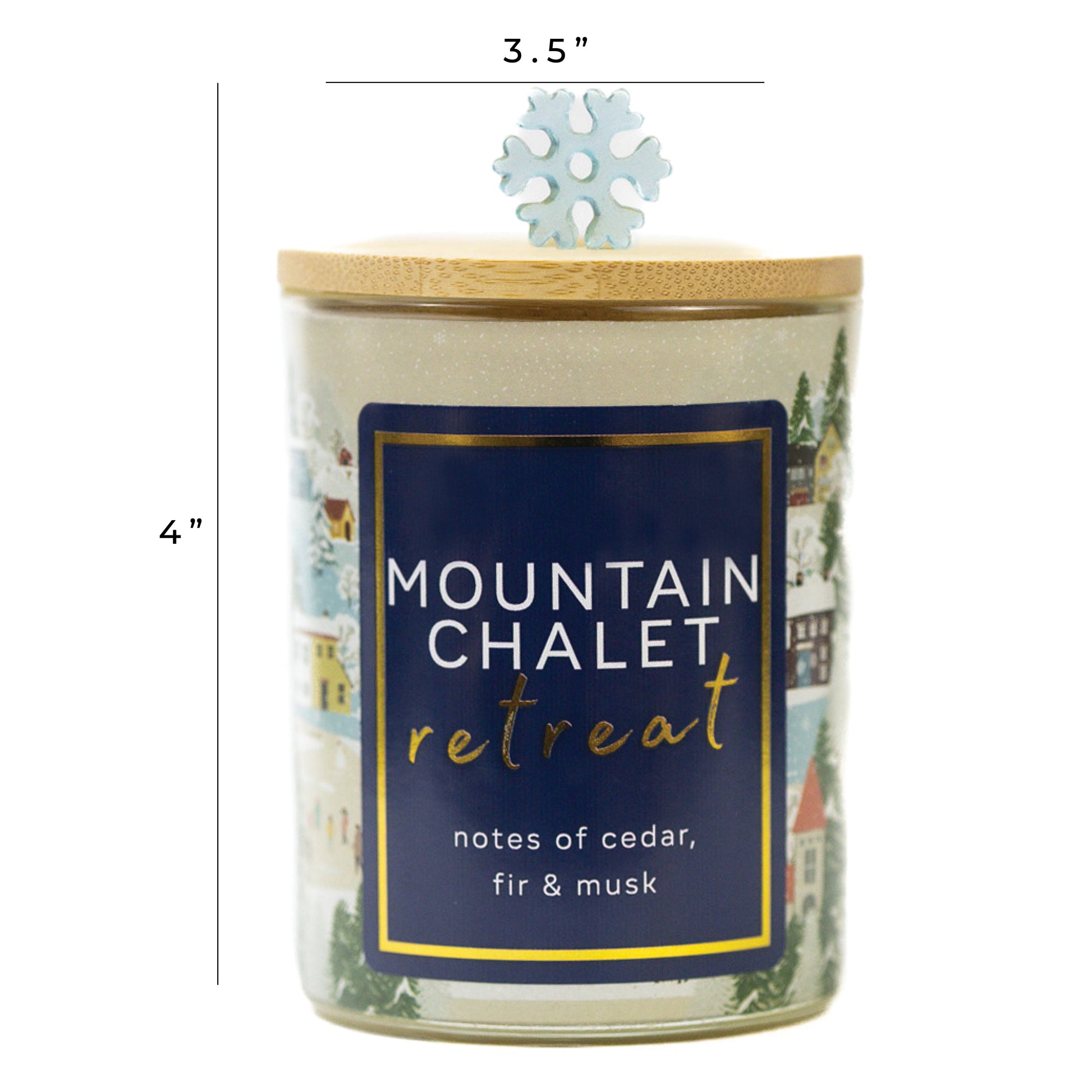 3.5”

4”

MOUNTAIN CHALET
retreat

notes of cedar, fir & musk