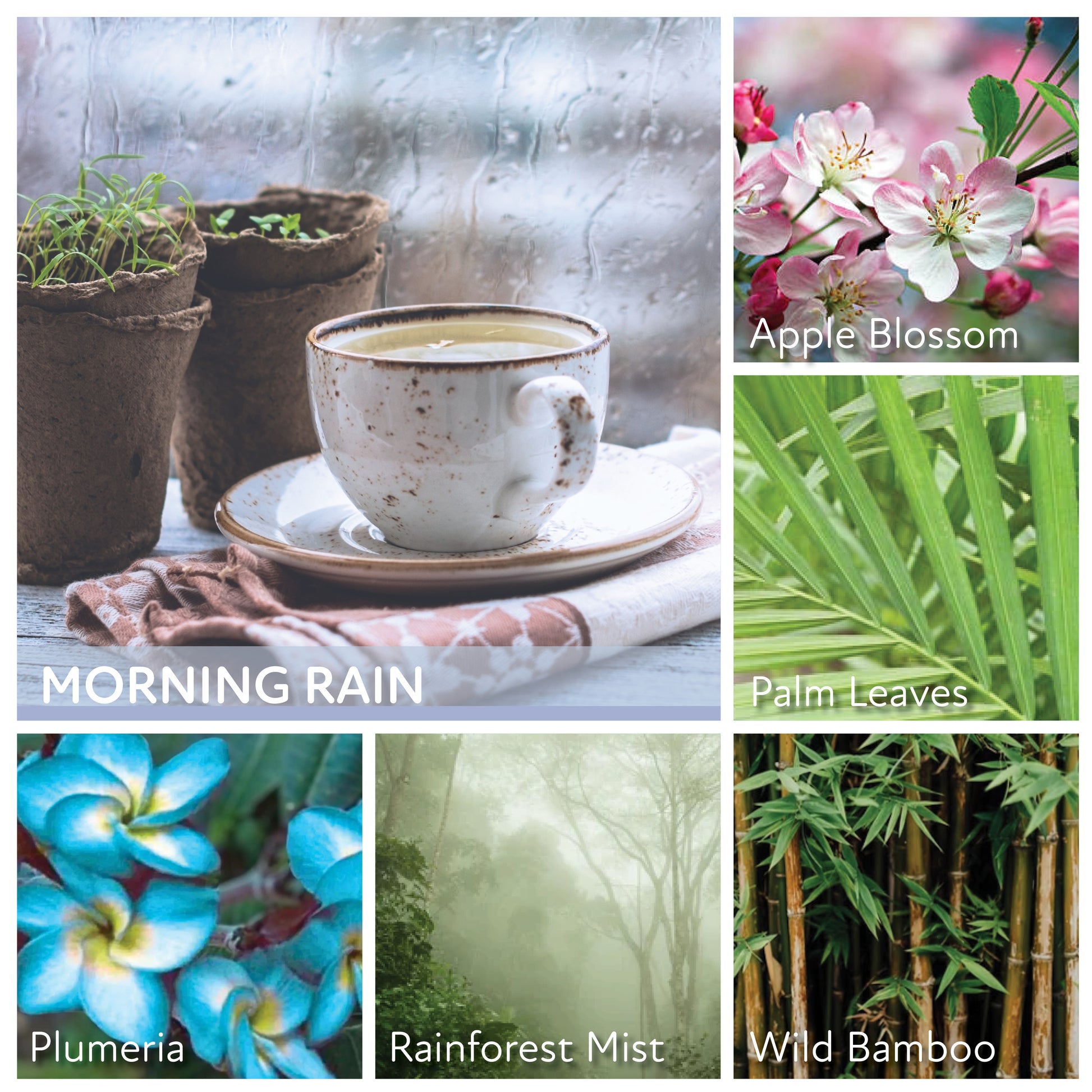 MORNING RAIN

Apple Blossom

Palm Leaves

Plumeria

Rainforest Mist

Wild Bamboo