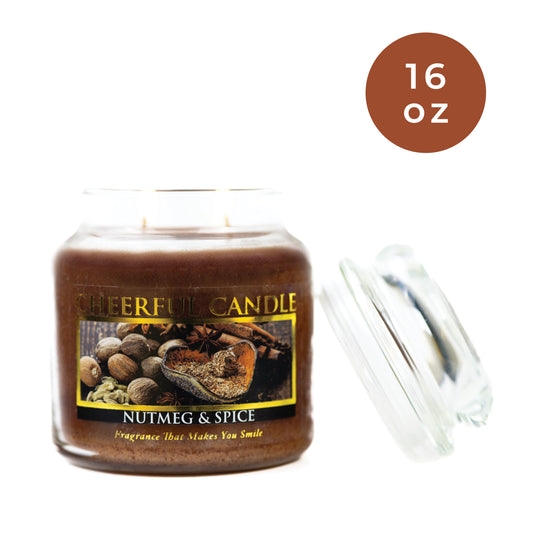 16 oz

CHEERFUL CANDLE

NUTMEG & SPICE

Fragrance That Makes You Smile