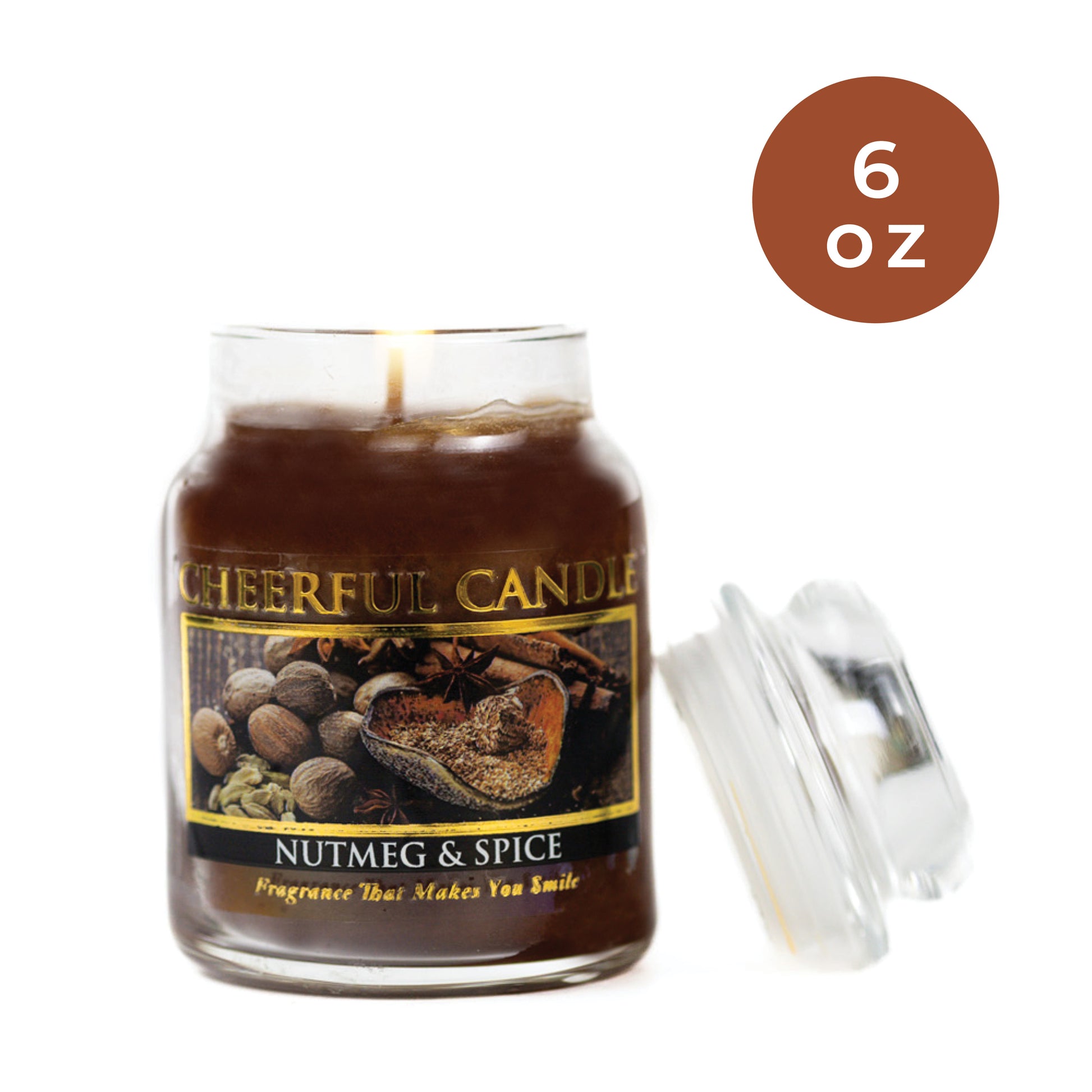 6
oz

CHEERFUL CANDLE

NUTMEG & SPICE

Fragrance That Makes You Smile