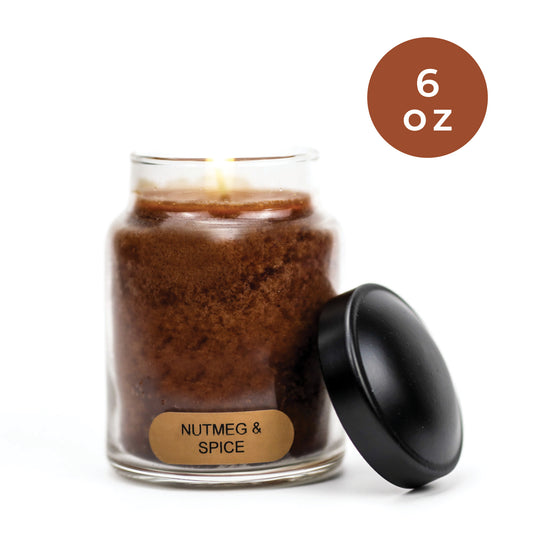 6
oz

NUTMEG &
SPICE