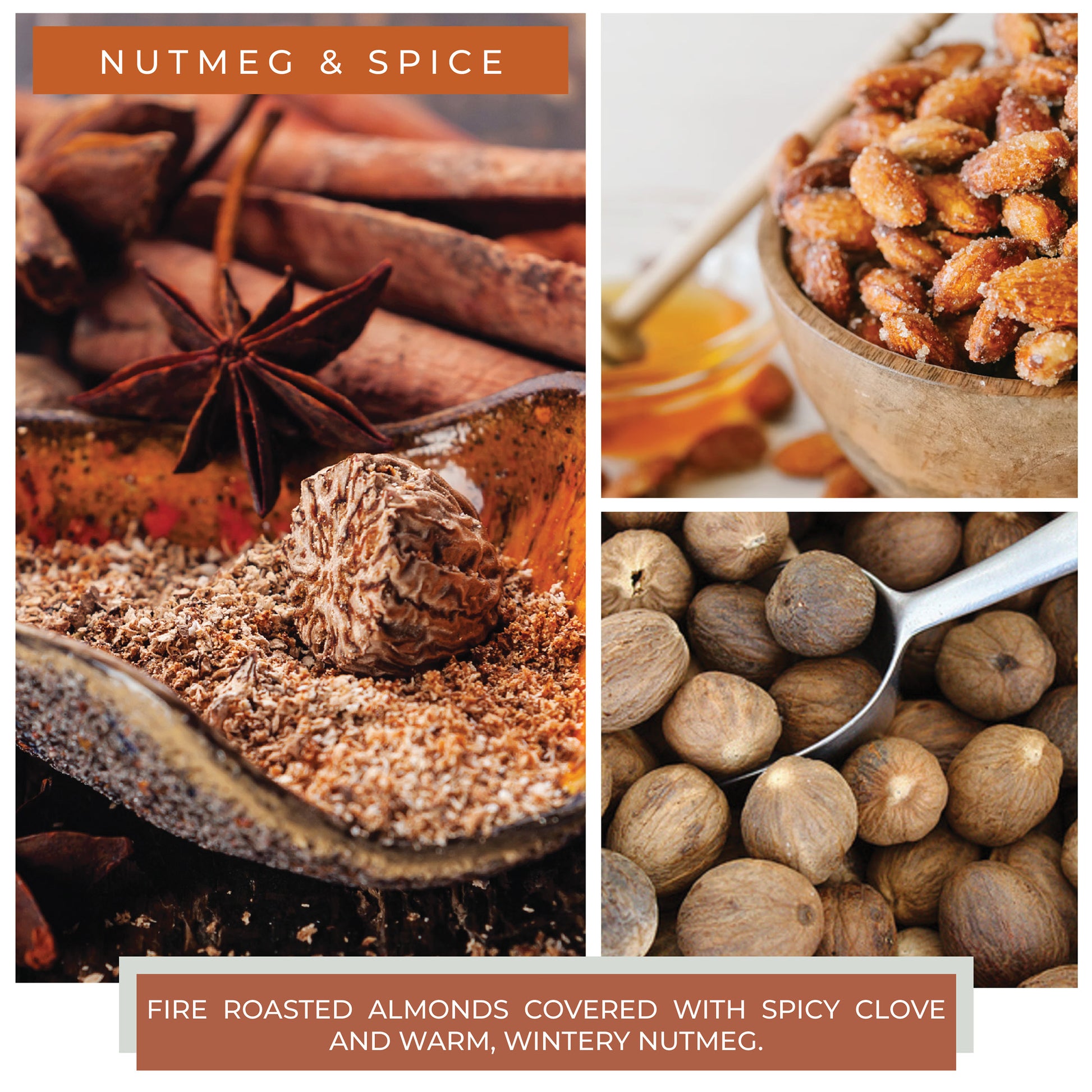 NUTMEG & SPICE

FIRE ROASTED ALMONDS COVERED WITH SPICY CLOVE AND WARM, WINTERY NUTMEG.