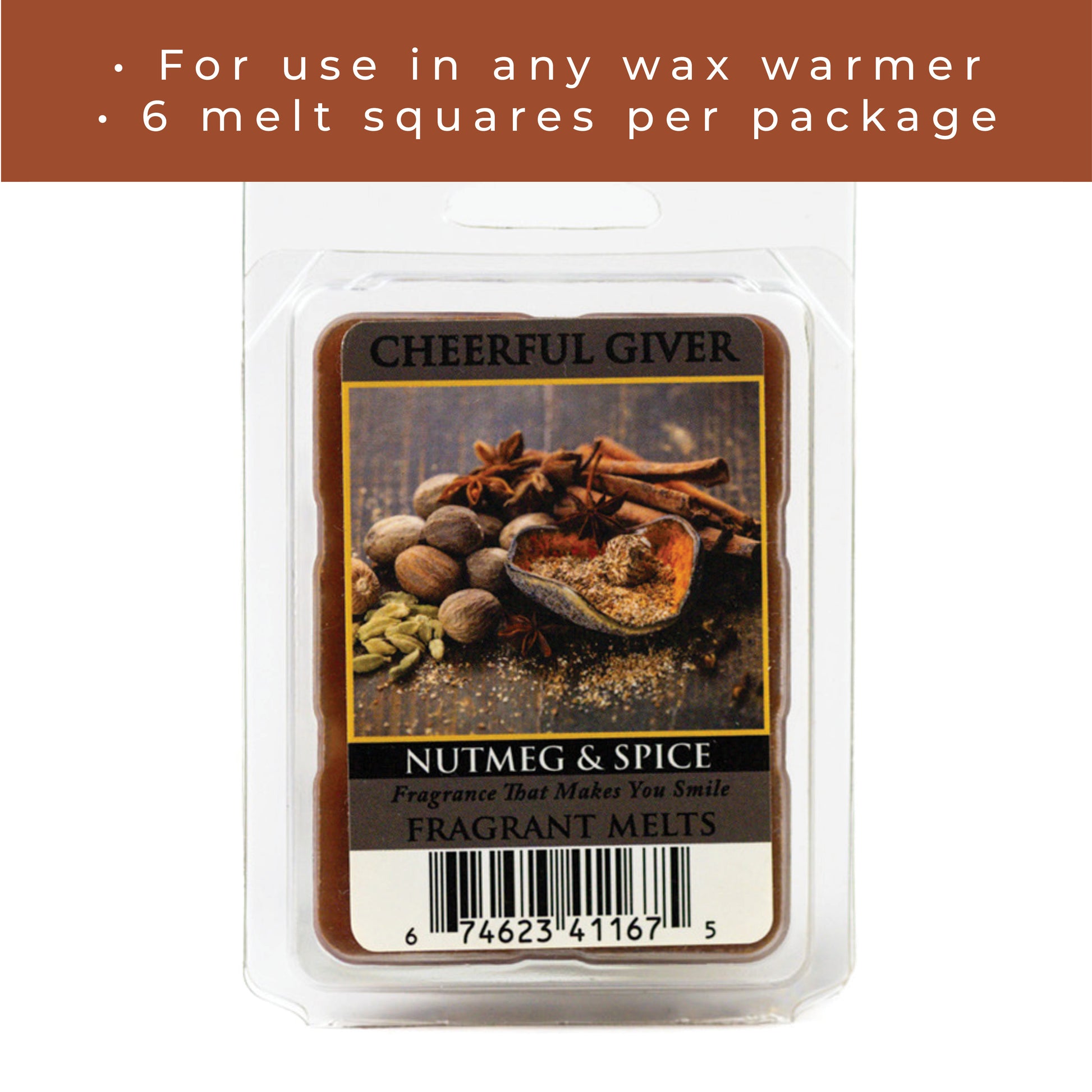 • For use in any wax warmer
• 6 melt squares per package

CHEERFUL GIVER

NUTMEG & SPICE
Fragrance That Makes You Smile
FRAGRANT MELTS

6 74623 41167 5