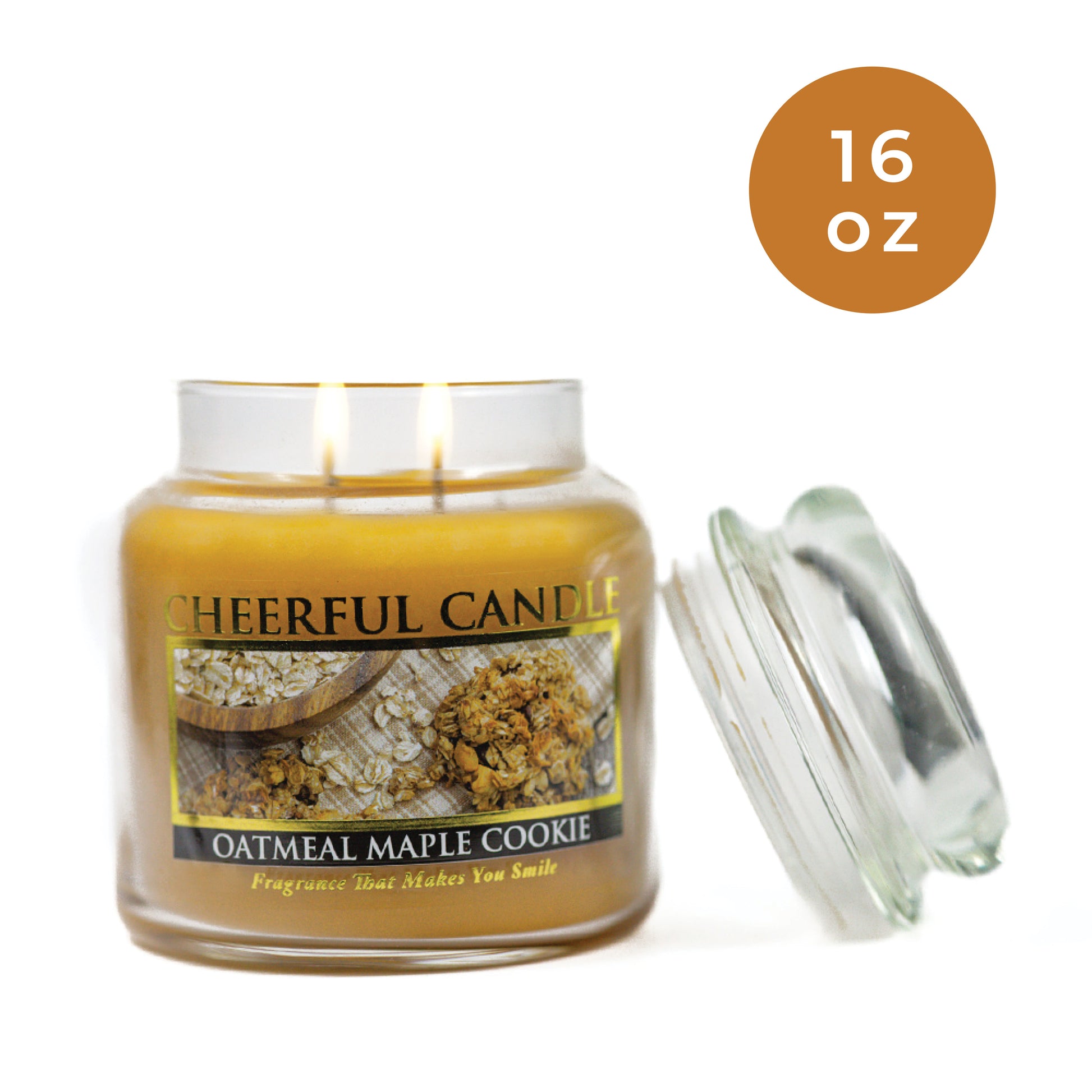 16 oz

CHEERFUL CANDLE

OATMEAL MAPLE COOKIE

Fragrance That Makes You Smile