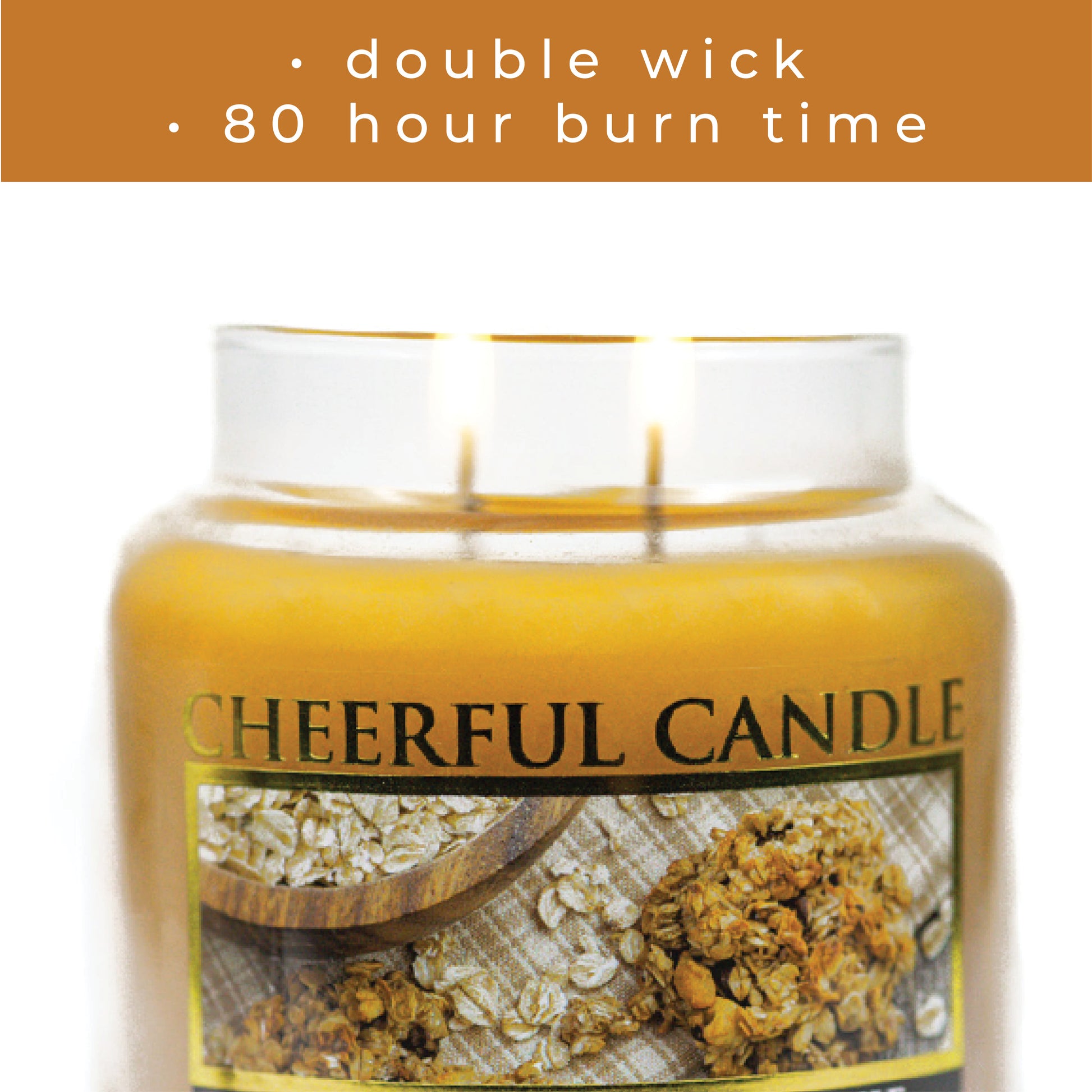 • double wick
• 80 hour burn time

CHEERFUL CANDLE