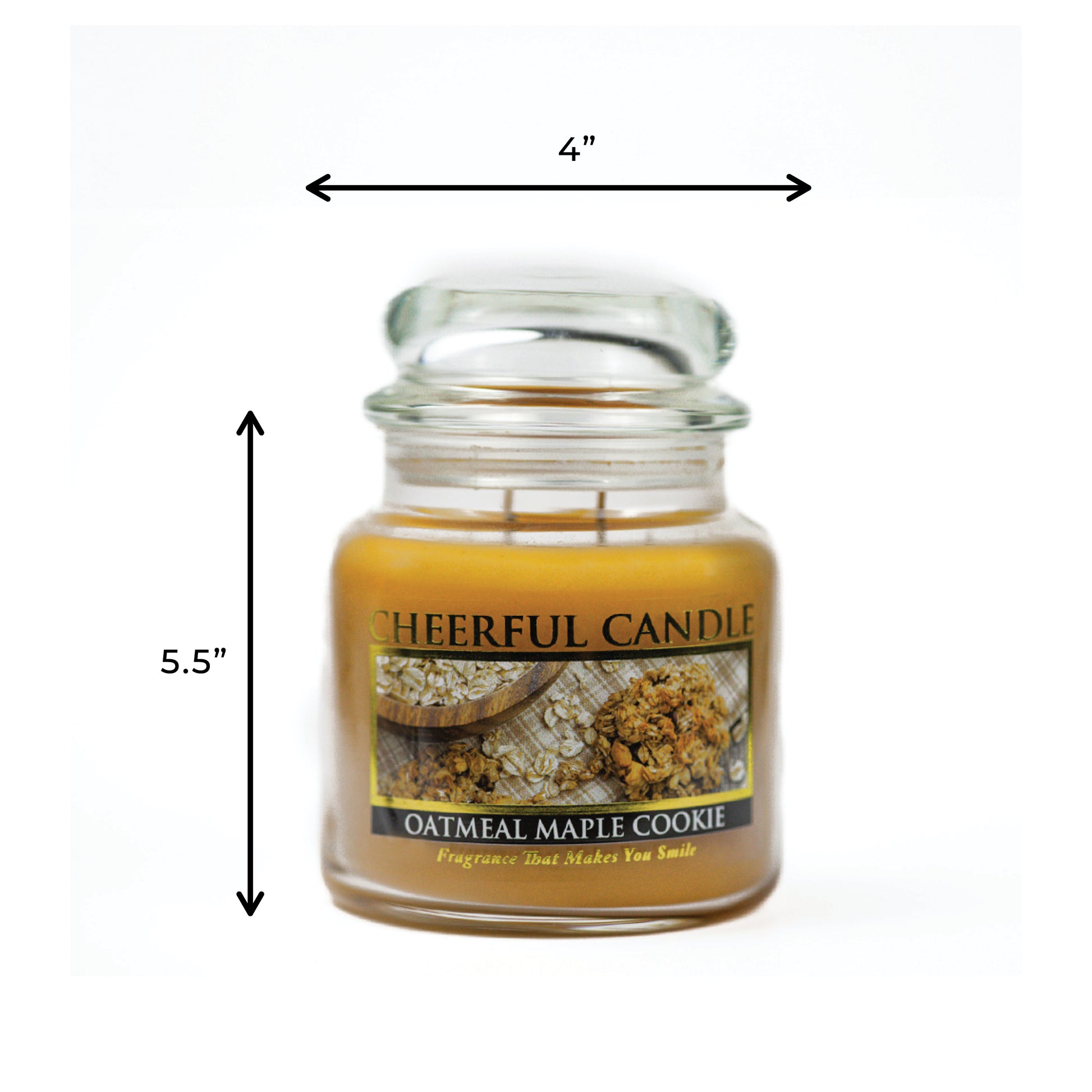 4”

5.5”

CHEERFUL CANDLE

OATMEAL MAPLE COOKIE

Fragrance That Makes You Smile