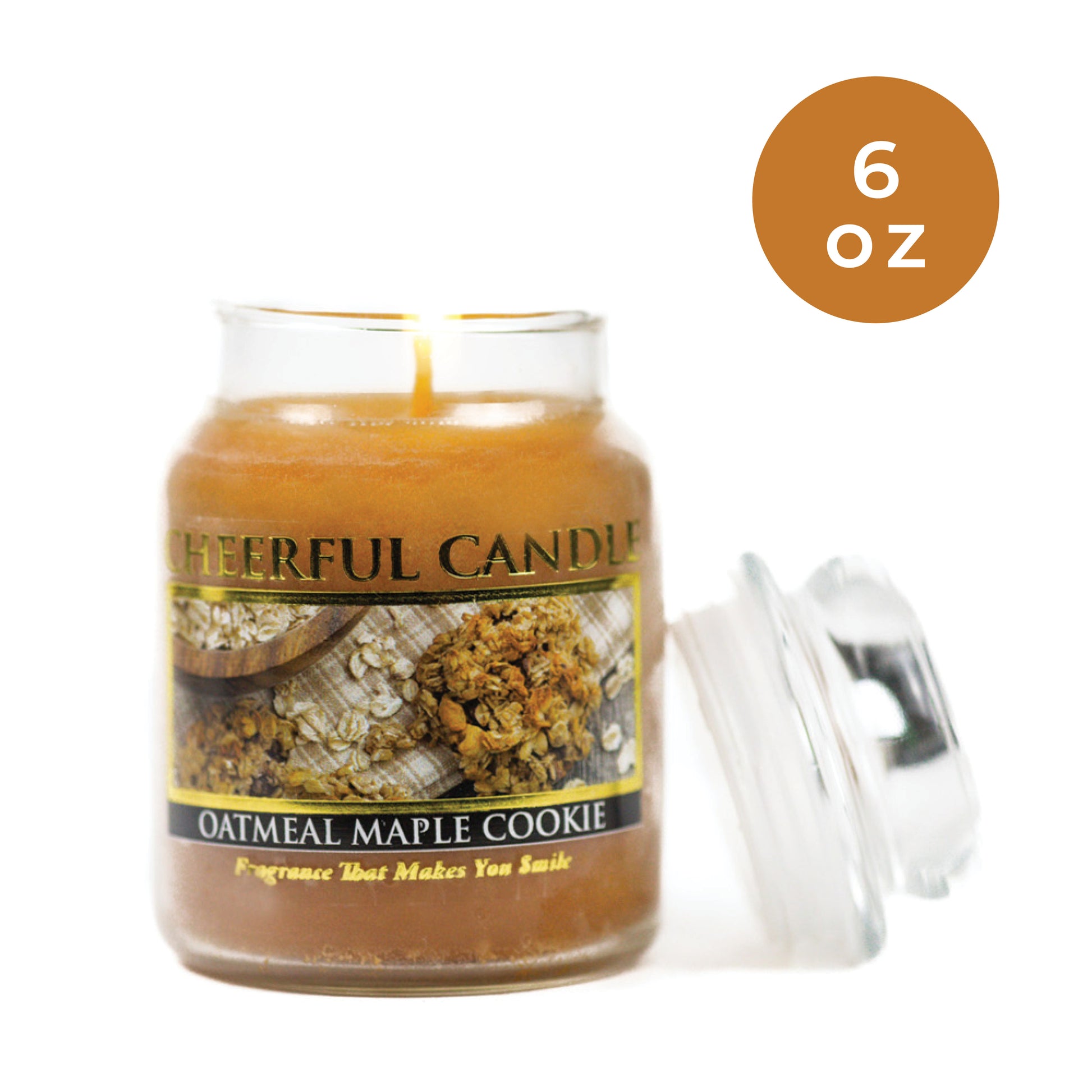 6 oz

CHEERFUL CANDLE

OATMEAL MAPLE COOKIE

Fragrance That Makes You Smile