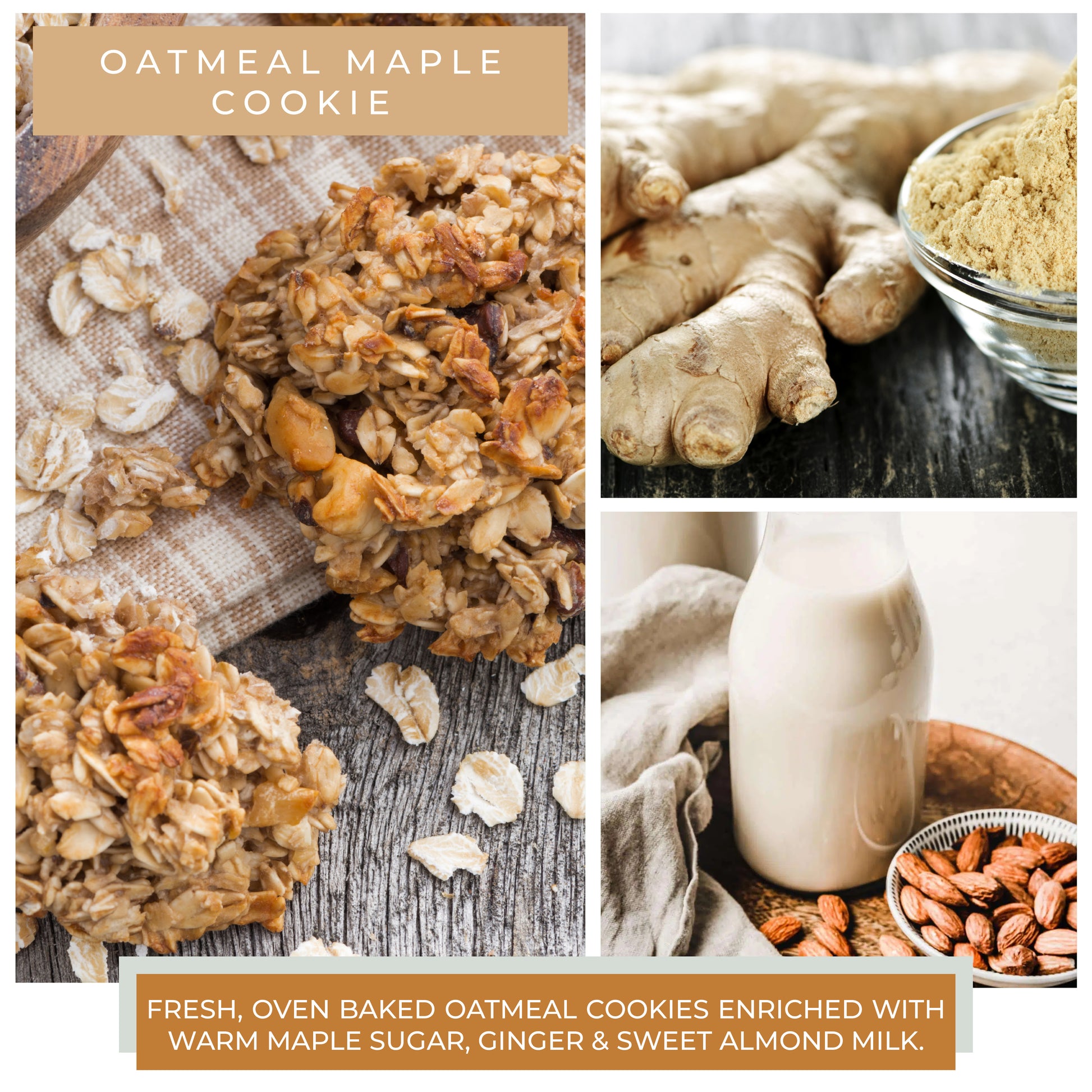 OATMEAL MAPLE COOKIE

FRESH, OVEN BAKED OATMEAL COOKIES ENRICHED WITH WARM MAPLE SUGAR, GINGER & SWEET ALMOND MILK.