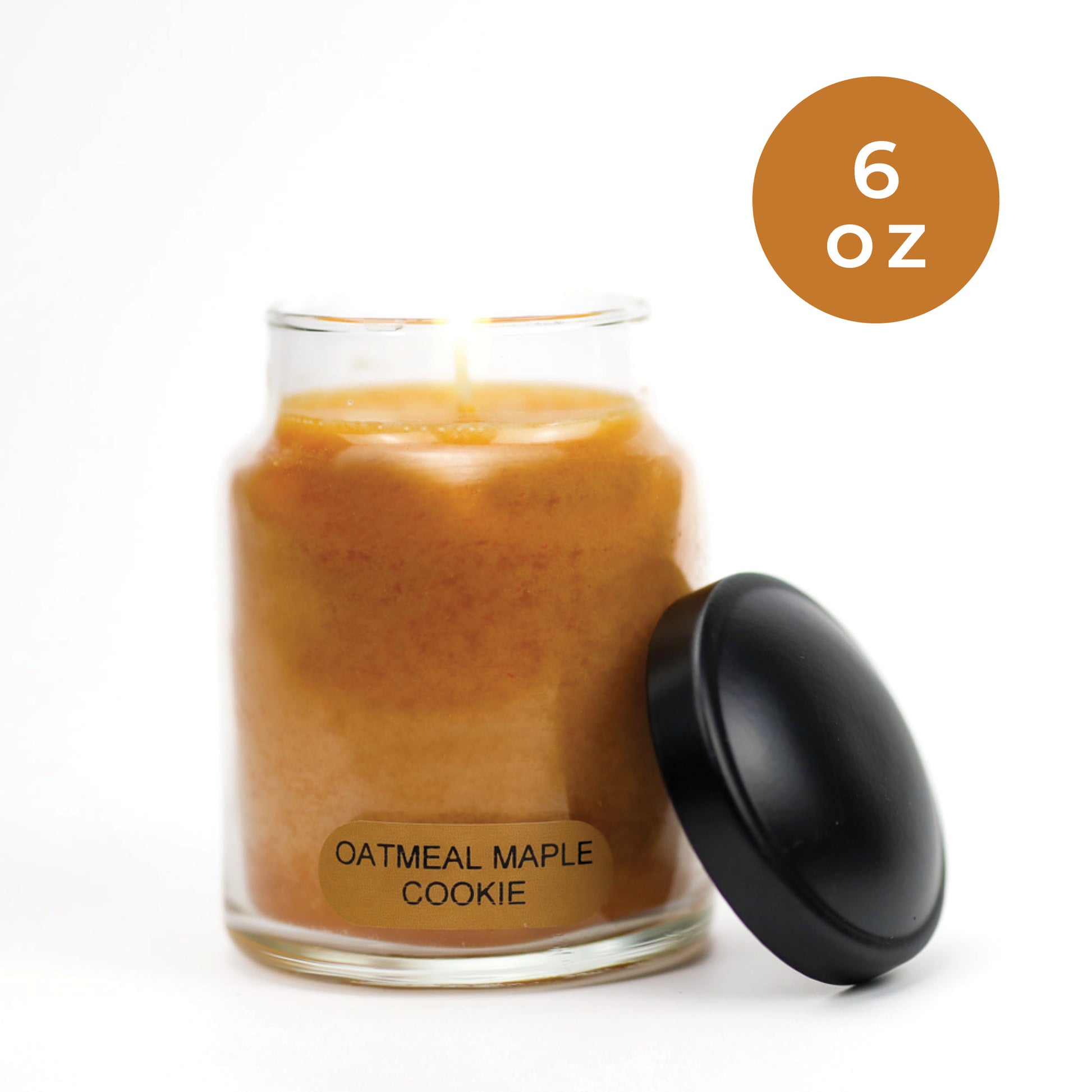 6
oz

OATMEAL MAPLE
COOKIE