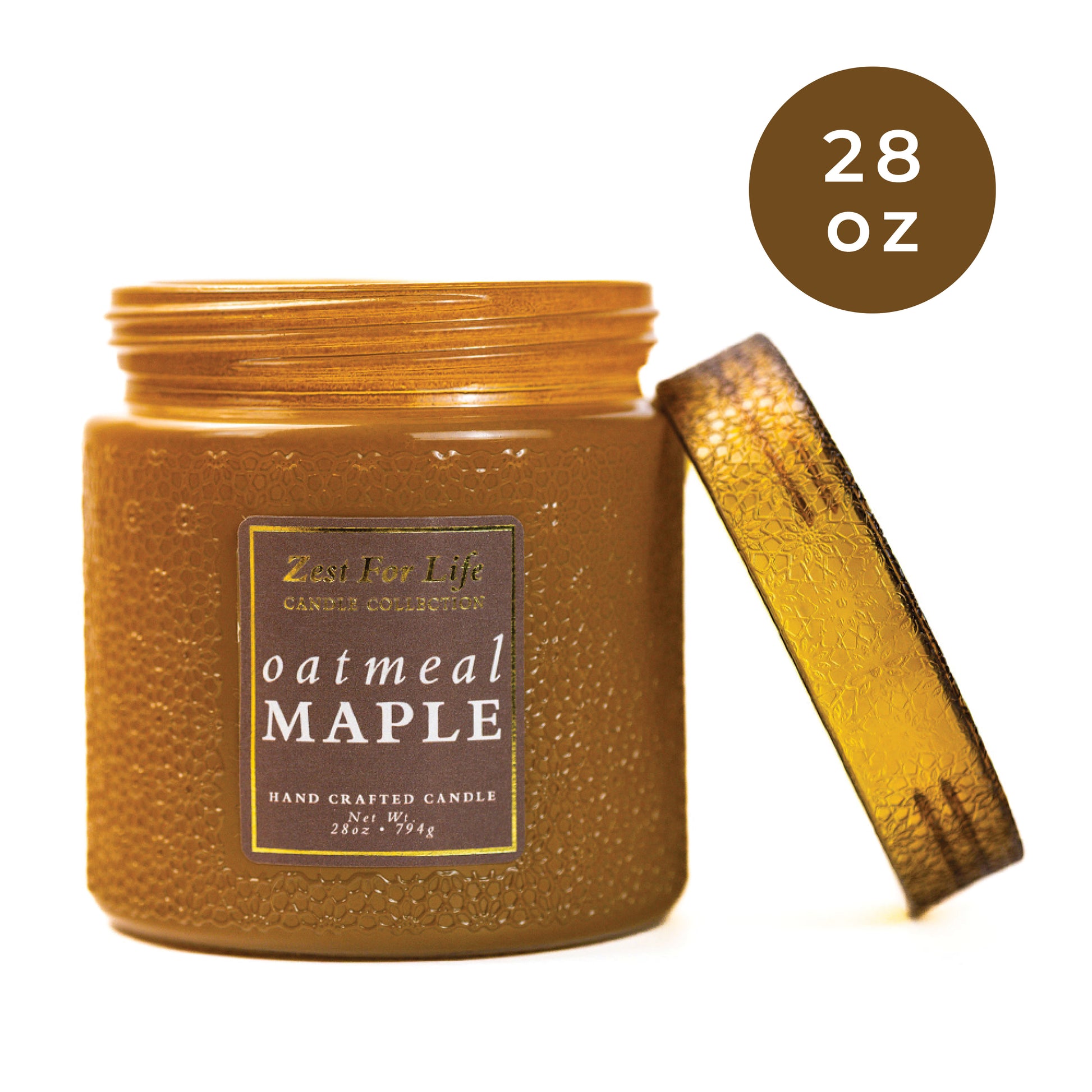 28
oz

Zest For Life
CANDLE COLLECTION

oatmeal
MAPLE

HAND CRAFTED CANDLE
Net Wt.
28oz • 794g