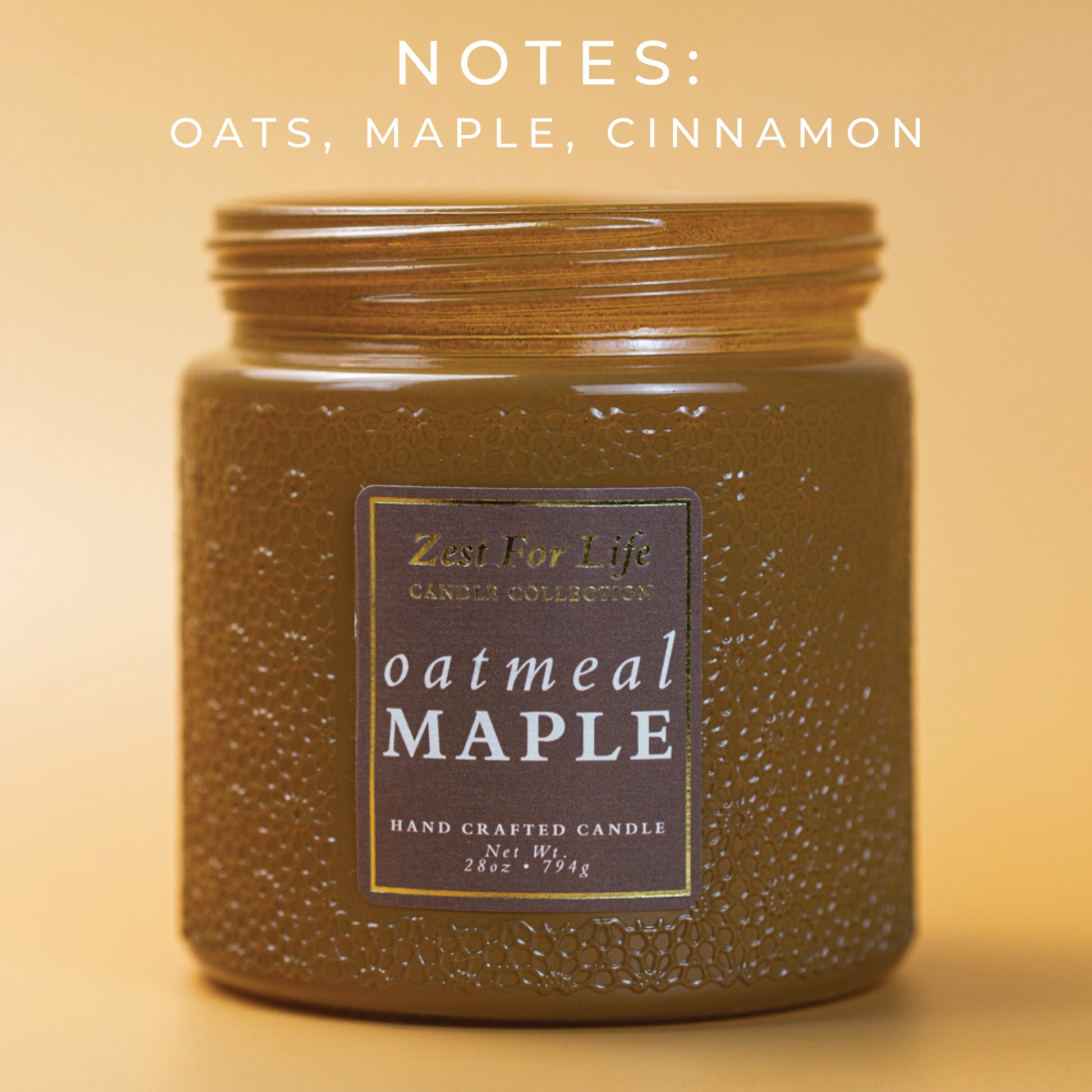 NOTES:
OATS, MAPLE, CINNAMON

Zest For Life
CANDLE COLLECTION

oatmeal
MAPLE

HAND CRAFTED CANDLE
Net Wt.
28oz • 794g