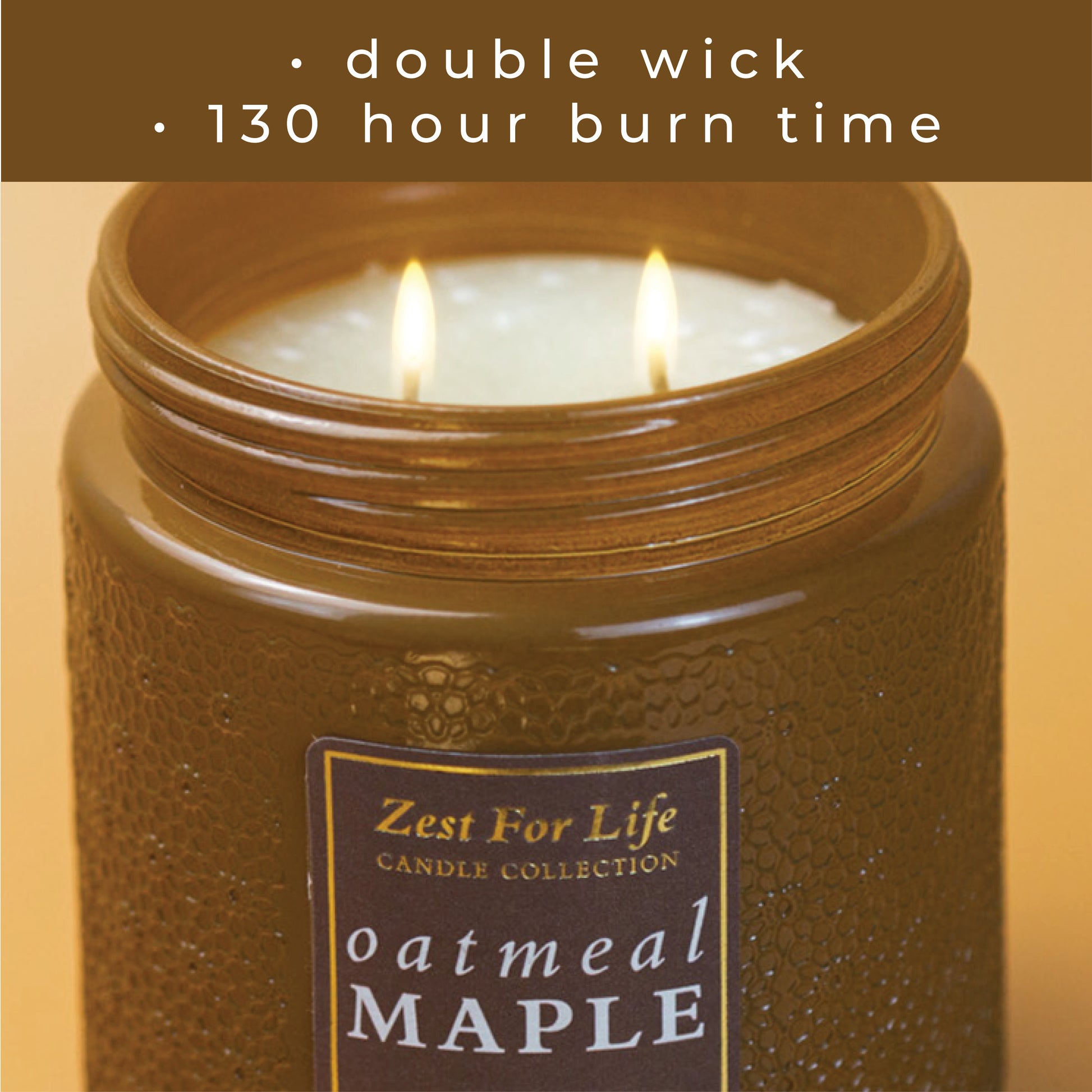 · double wick
· 130 hour burn time

Zest For Life
CANDLE COLLECTION
oatmeal
MAPLE