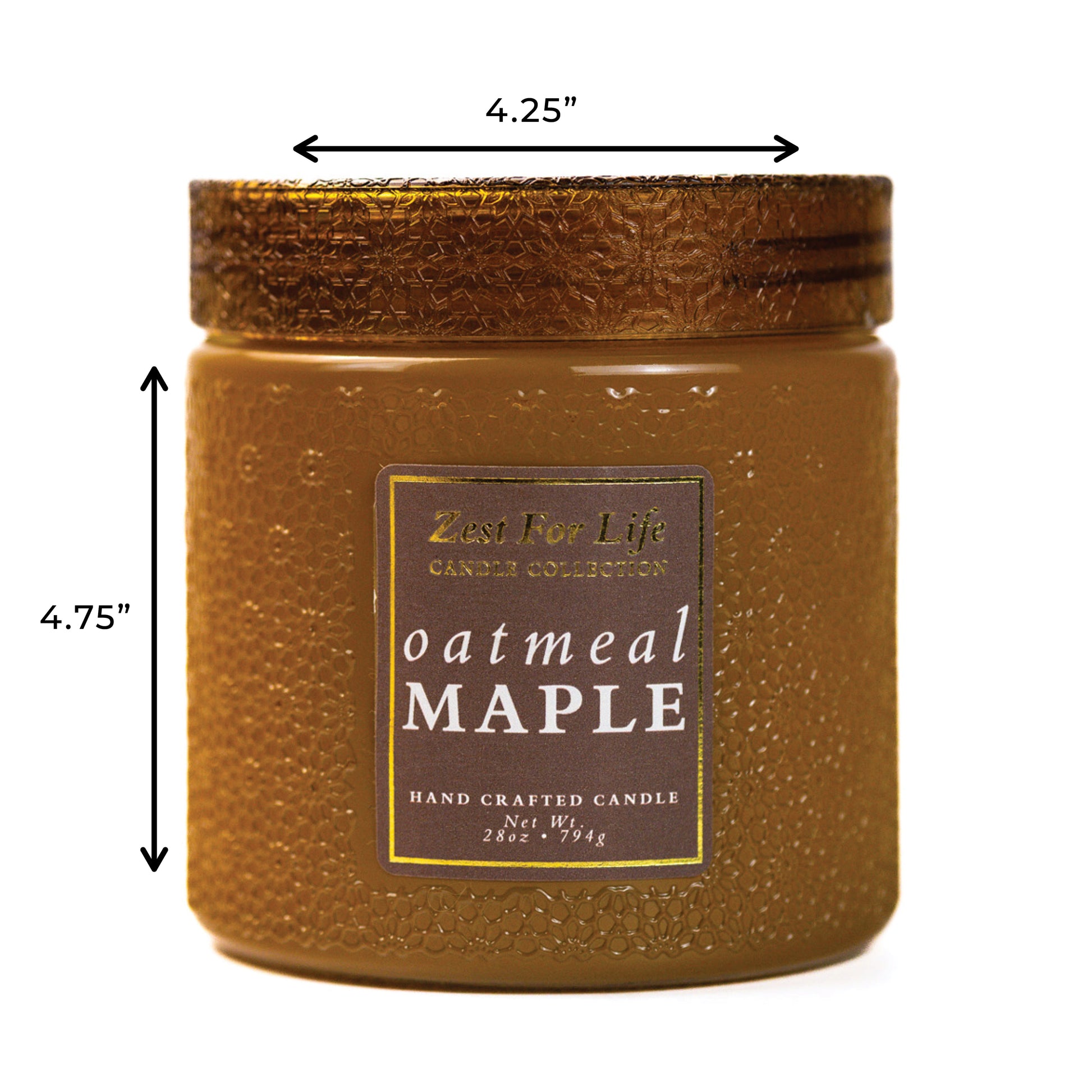 4.25”

4.75”

Zest For Life
CANDLE COLLECTION

oatmeal
MAPLE

HAND CRAFTED CANDLE
Net Wt.
28oz • 794g