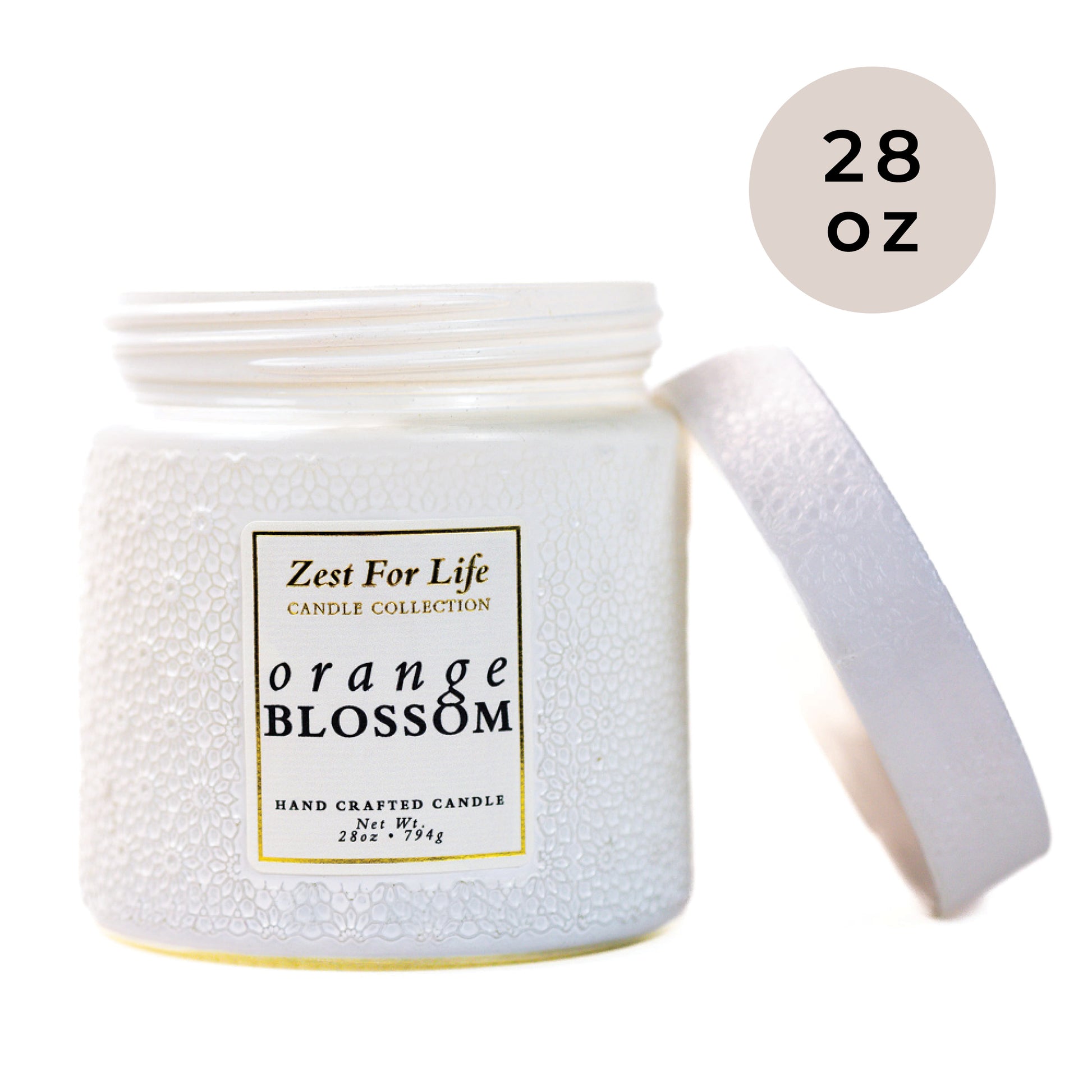 28
oz

Zest For Life
CANDLE COLLECTION

orange
BLOSSOM

HAND CRAFTED CANDLE
Net Wt.
28oz • 794g