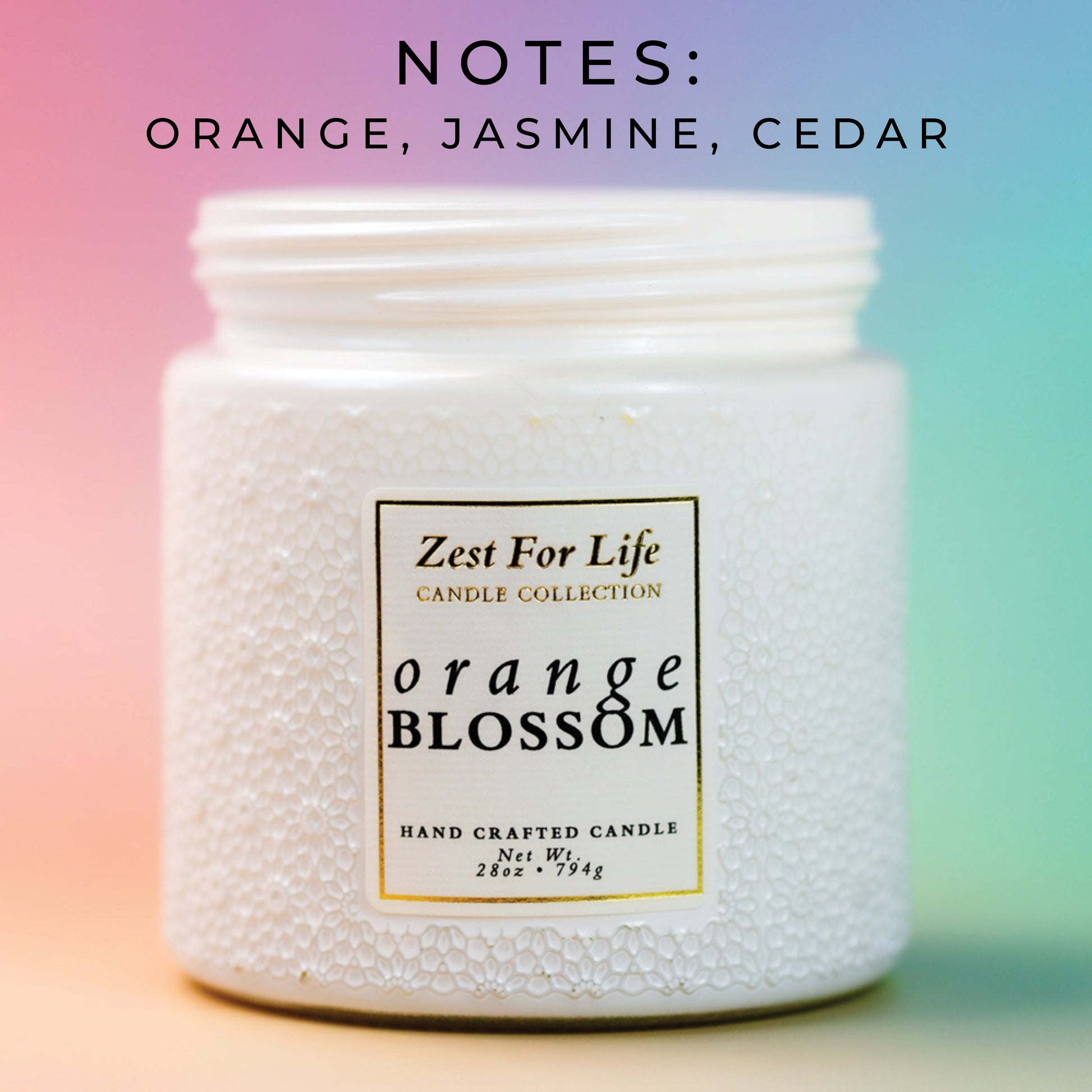 NOTES:
ORANGE, JASMINE, CEDAR

Zest For Life
CANDLE COLLECTION

orange
BLOSSOM

HAND CRAFTED CANDLE
Net Wt.
28oz • 794g