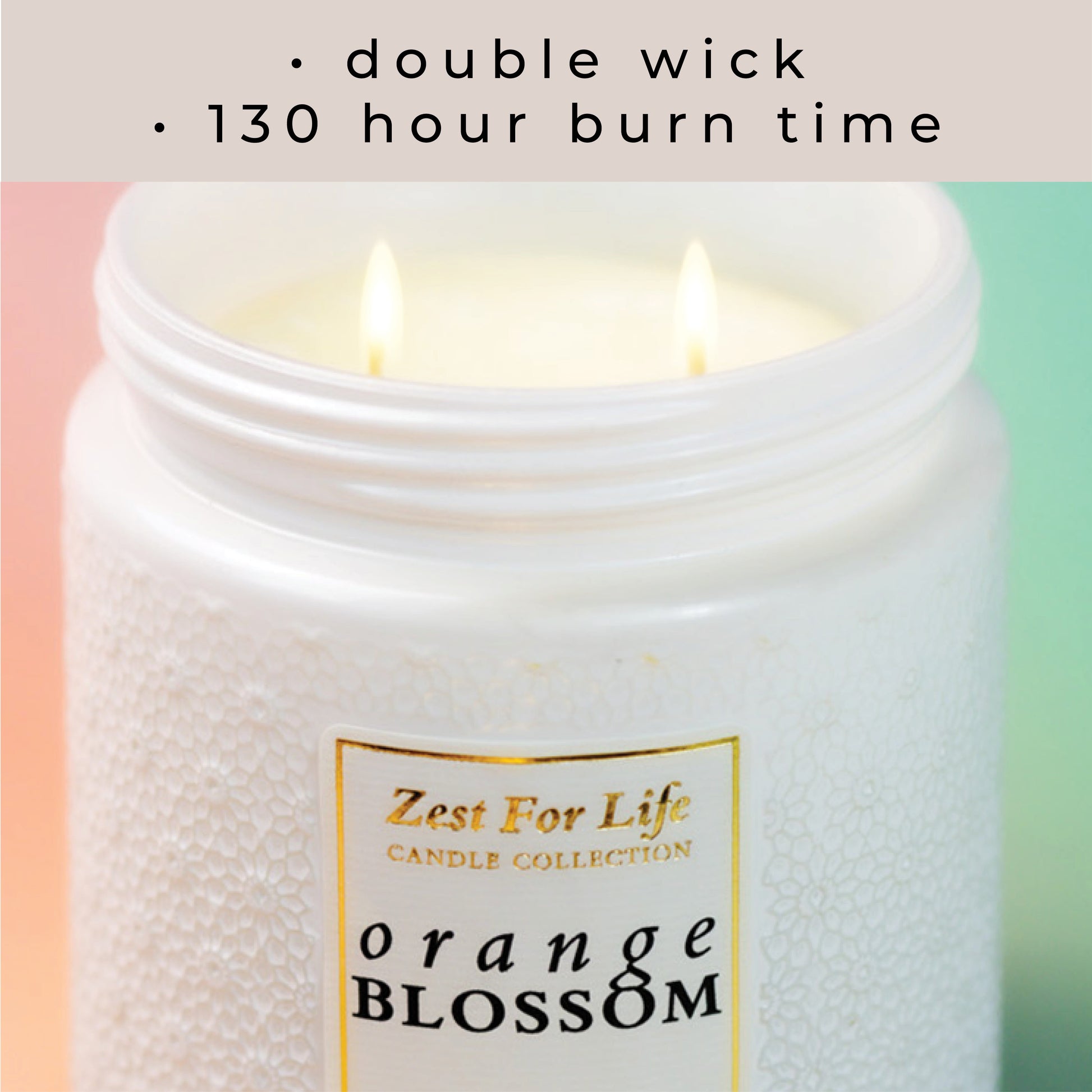 • double wick
• 130 hour burn time

Zest For Life
CANDLE COLLECTION

orange
BLOSSOM