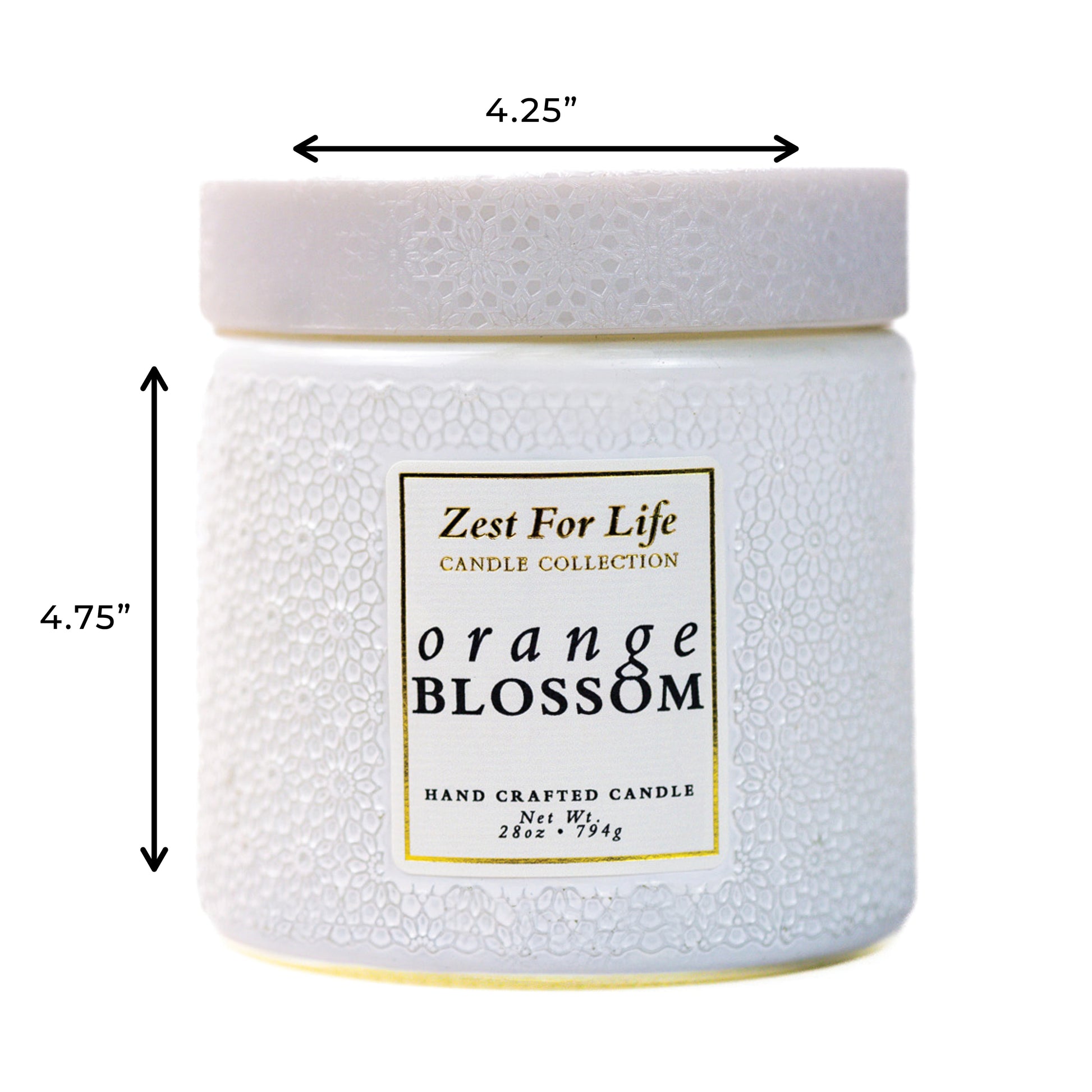 4.25”

4.75”

Zest For Life
CANDLE COLLECTION

orange
BLOSSOM

HAND CRAFTED CANDLE
Net Wt.
28oz • 794g