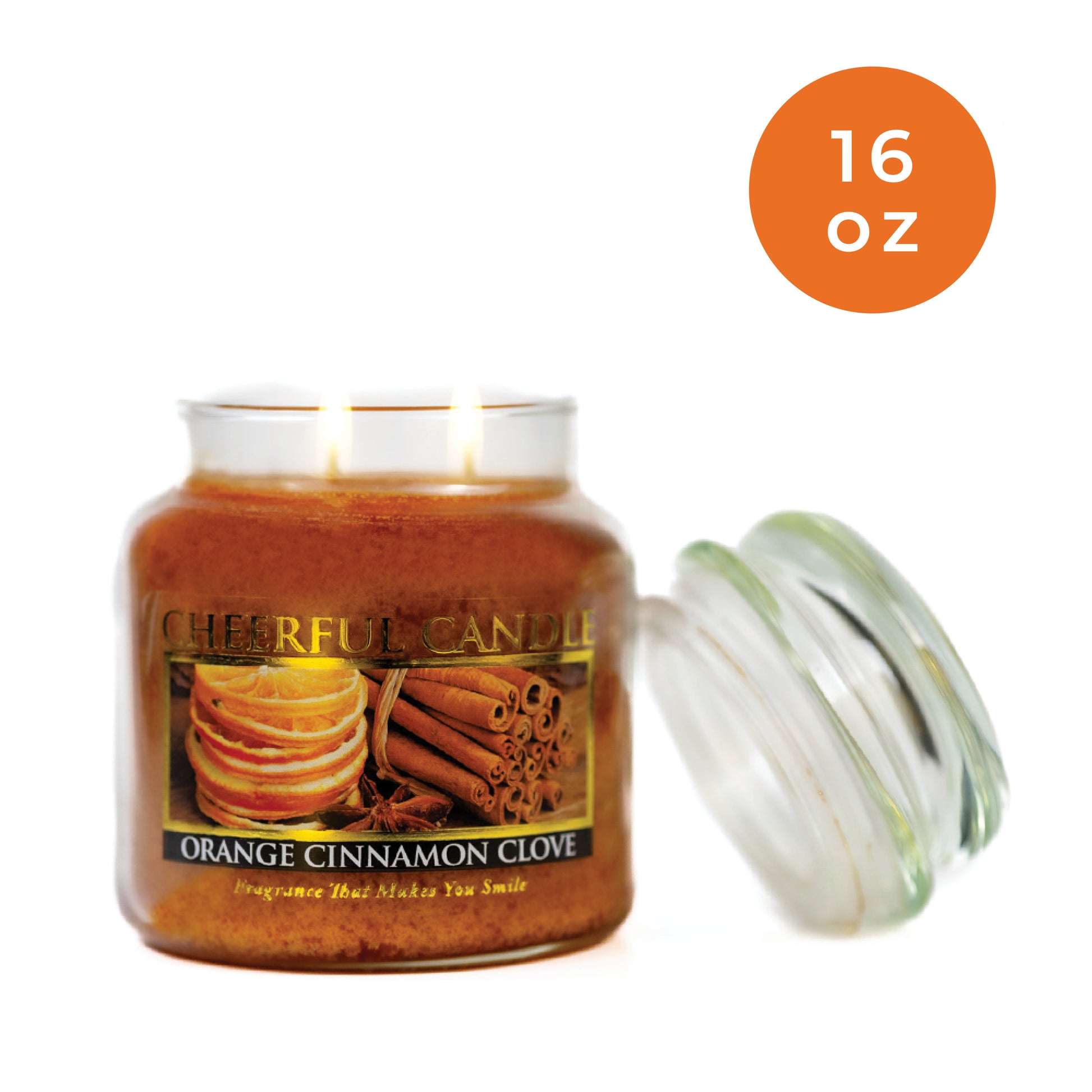 16
oz

CHEERFUL CANDLE

ORANGE CINNAMON CLOVE

Fragrance That Makes You Smile