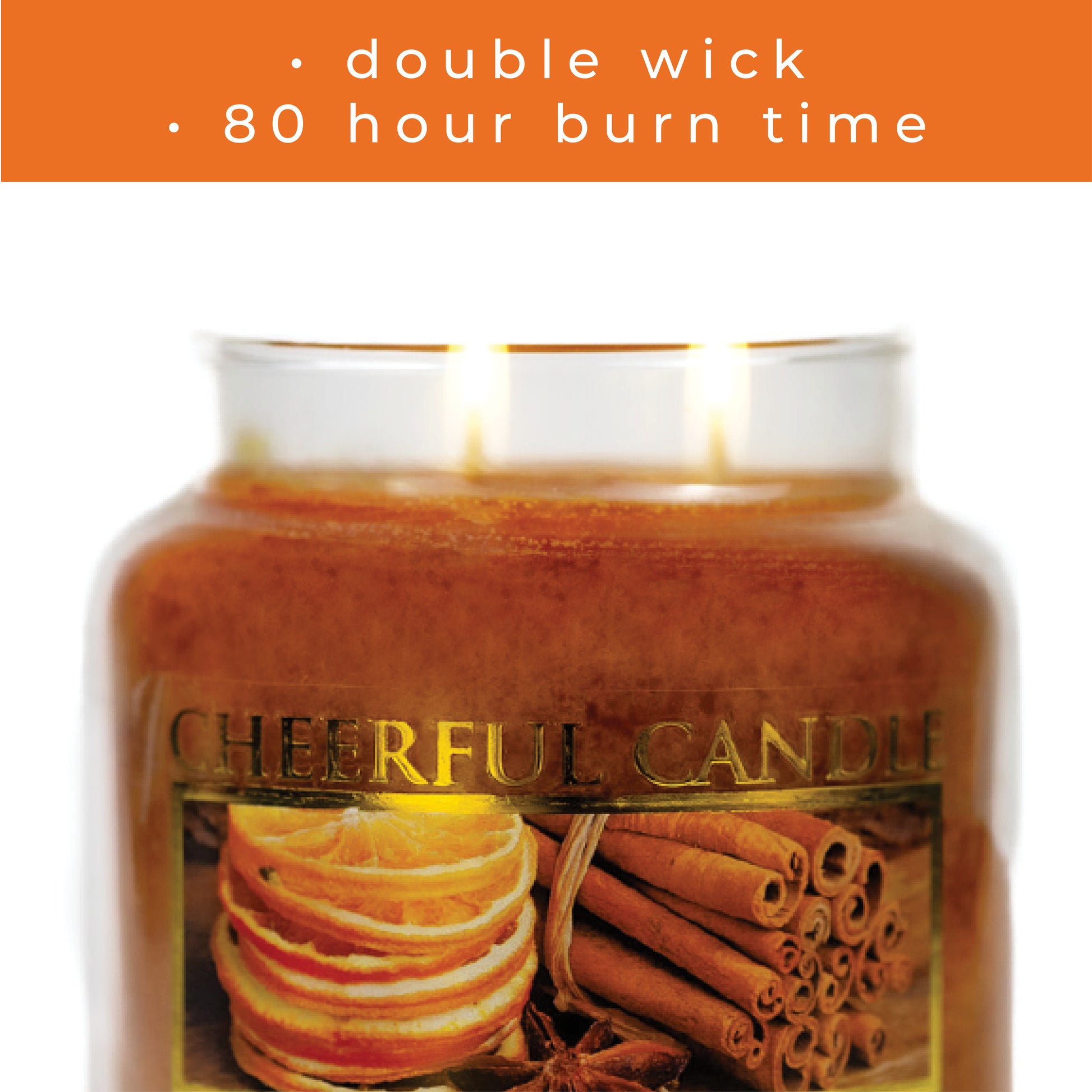 • double wick
• 80 hour burn time

CHEERFUL CANDLE