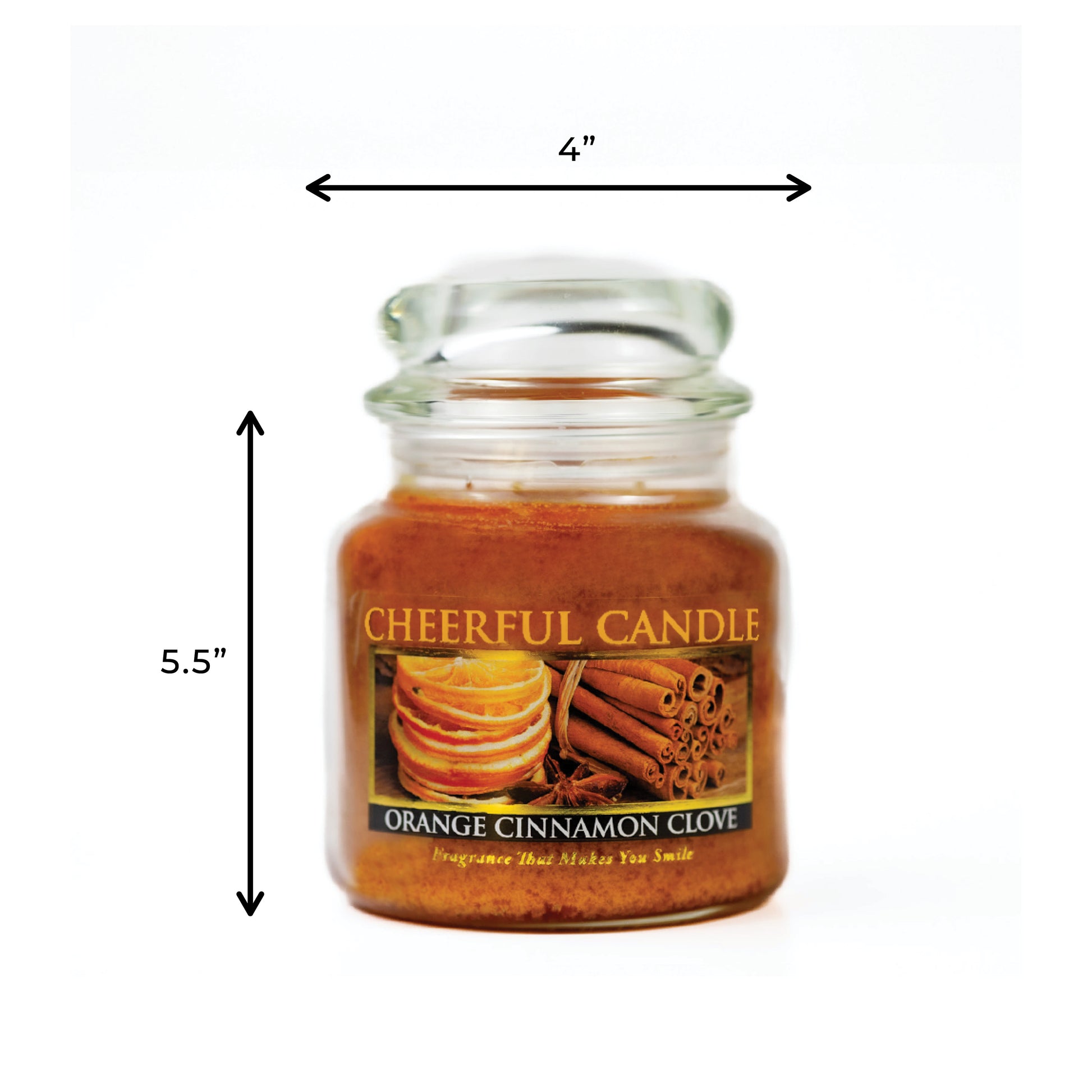 4”

5.5”

CHEERFUL CANDLE

ORANGE CINNAMON CLOVE

Fragrance That Makes You Smile