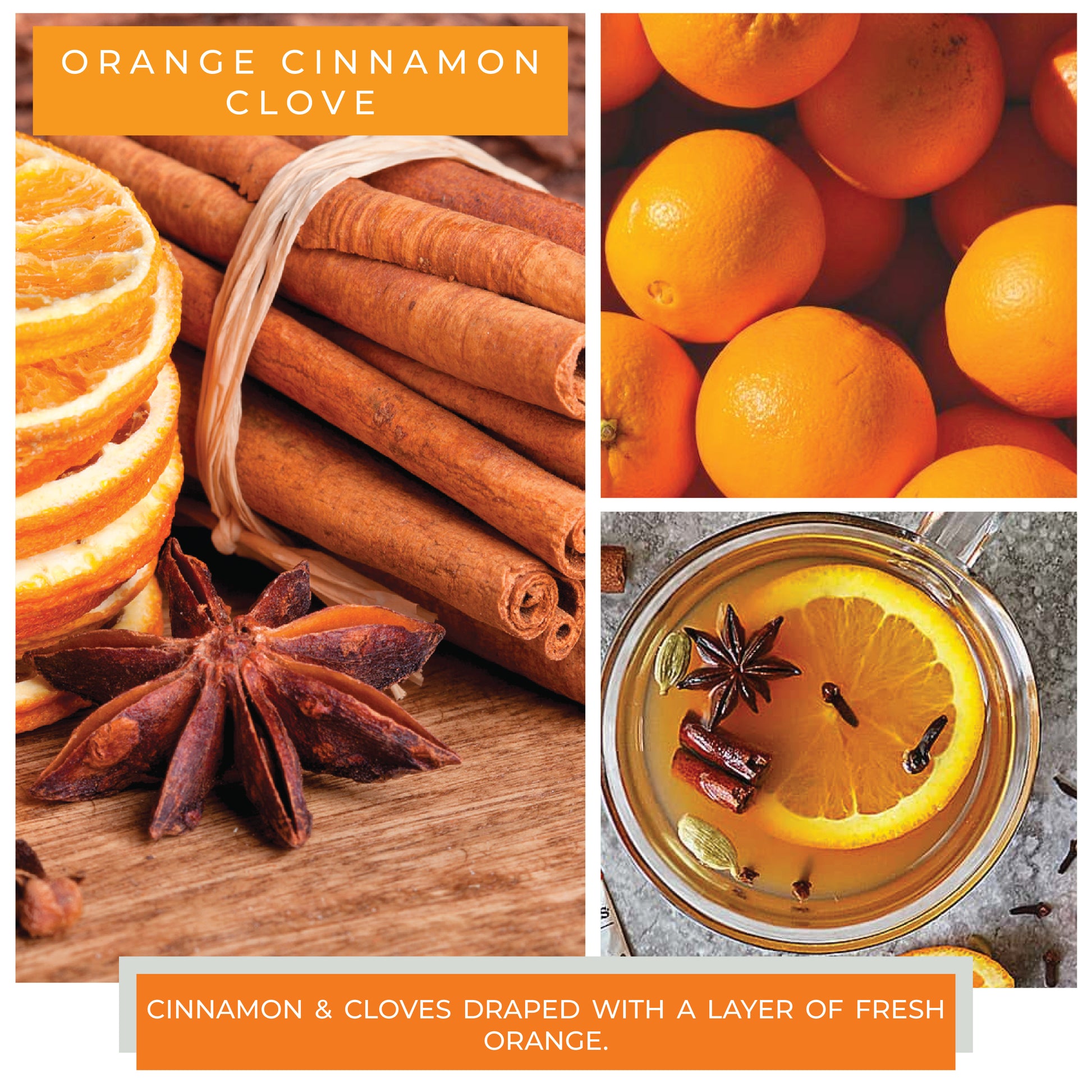 ORANGE CINNAMON CLOVE

CINNAMON & CLOVES DRAPED WITH A LAYER OF FRESH ORANGE.