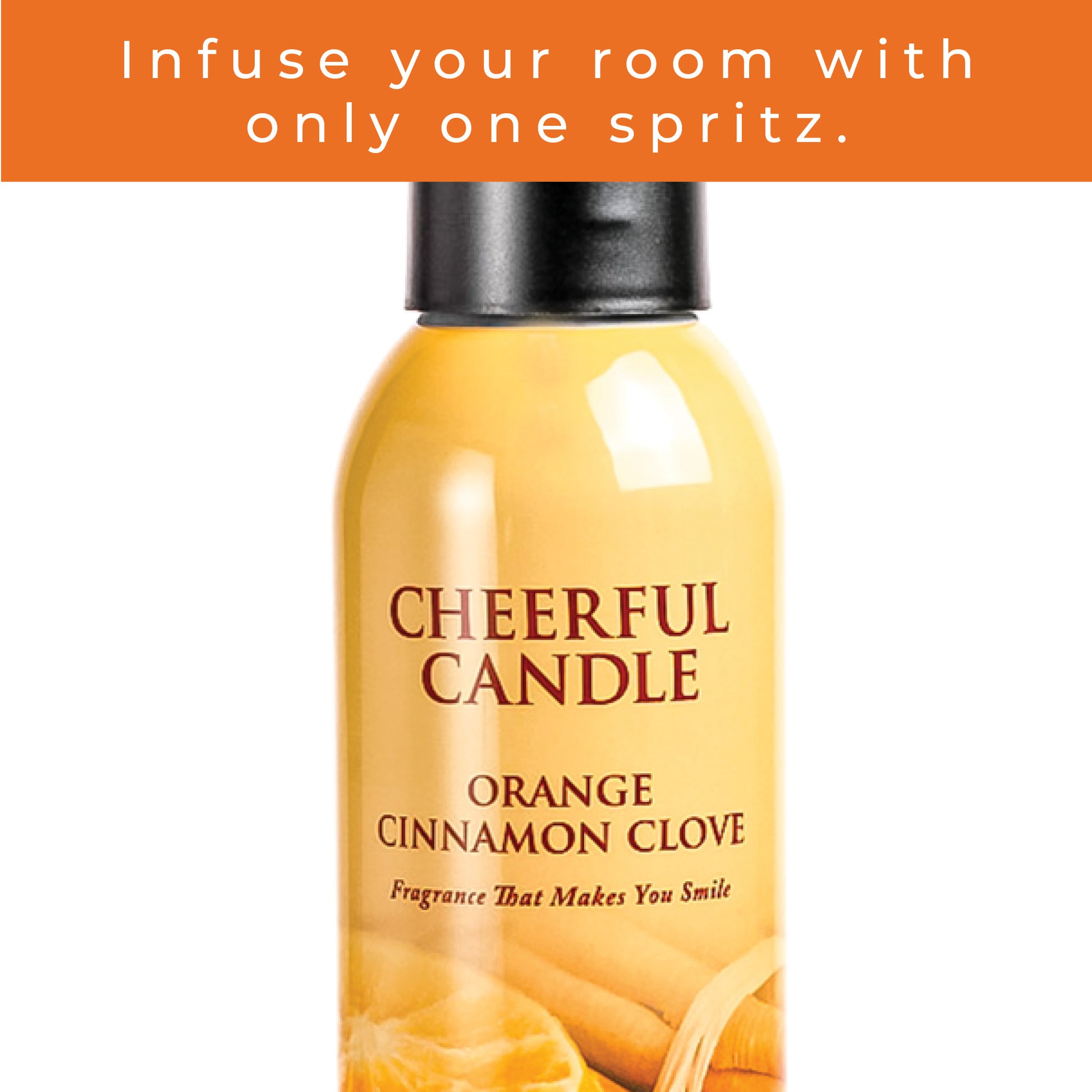 Infuse your room with only one spritz.

CHEERFUL CANDLE

ORANGE CINNAMON CLOVE

Fragrance That Makes You Smile