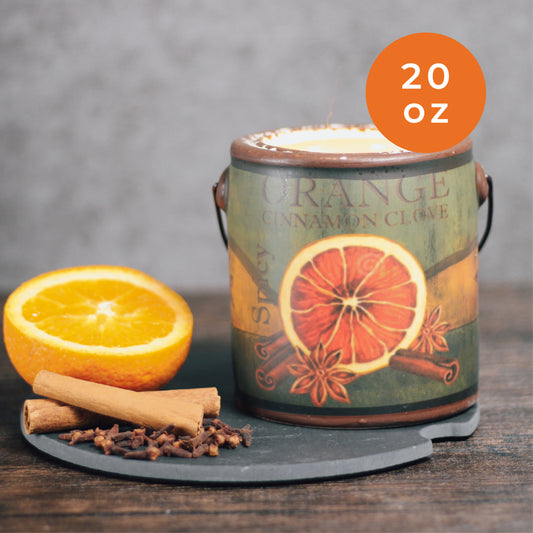 20 oz

ORANGE
CINNAMON CLOVE

Spicy