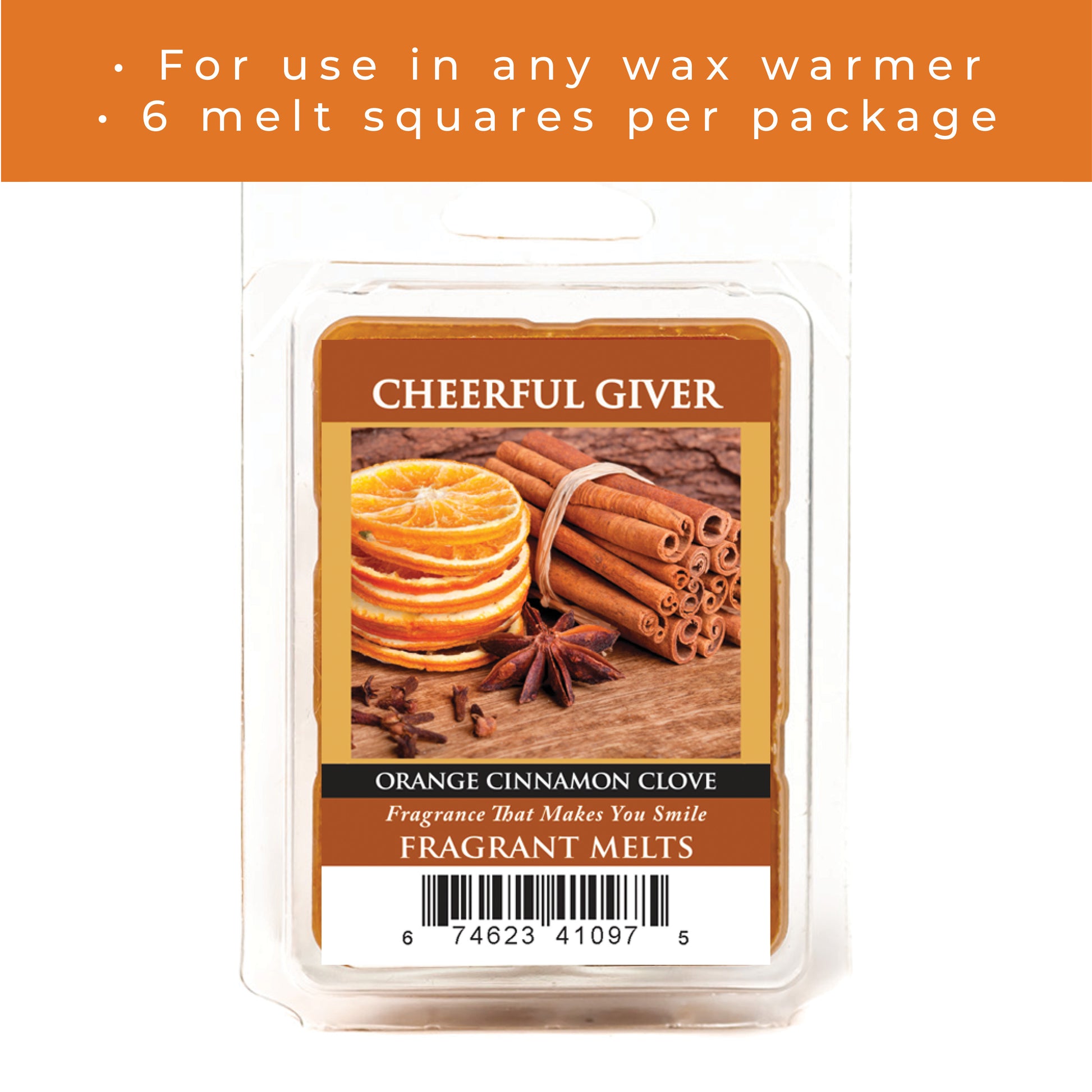 • For use in any wax warmer
• 6 melt squares per package

CHEERFUL GIVER

ORANGE CINNAMON CLOVE
Fragrance That Makes You Smile
FRAGRANT MELTS

6 74623 41097 5