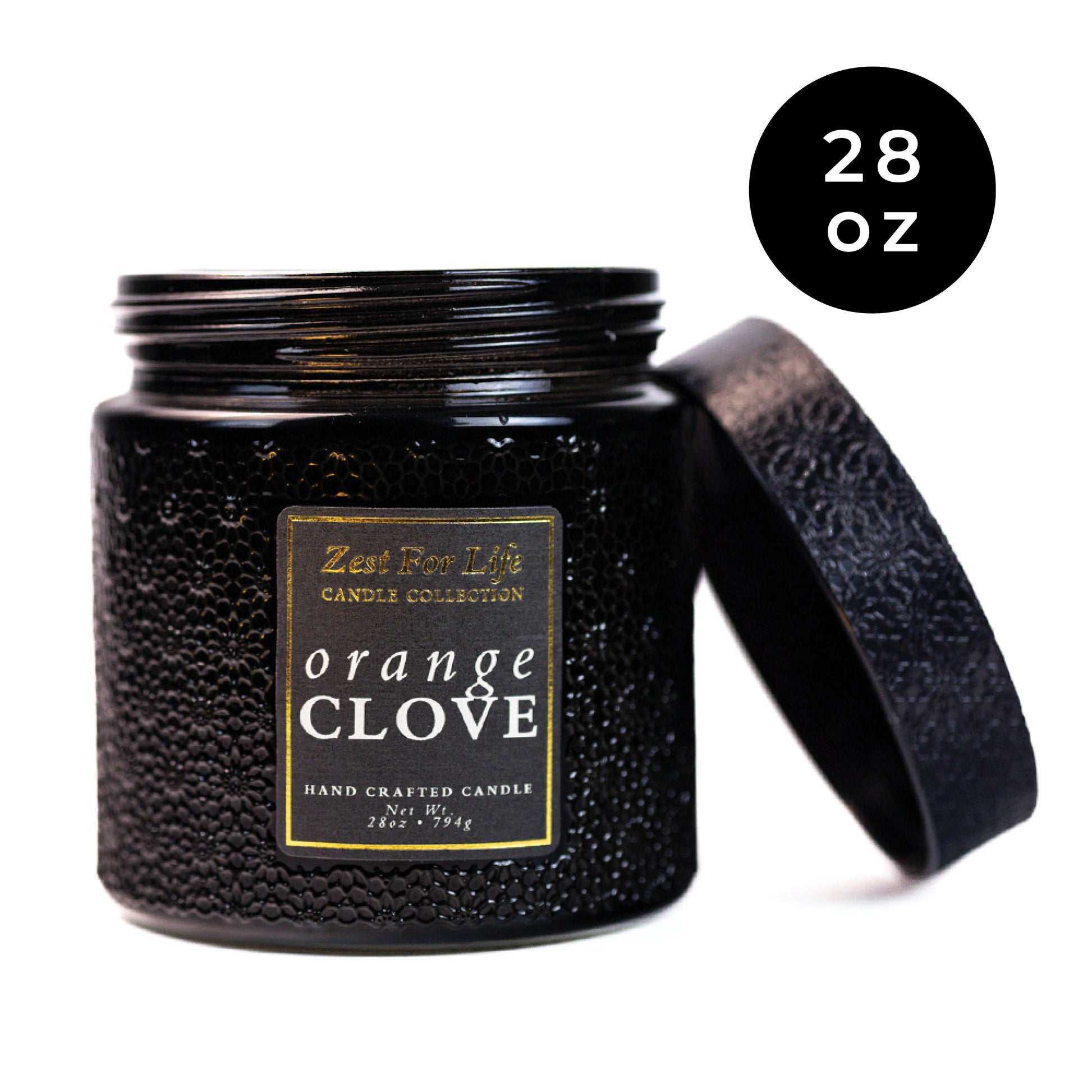 28 oz

Zest For Life
CANDLE COLLECTION

orange
CLOVE

HAND CRAFTED CANDLE
Net Wt.
28oz • 794g