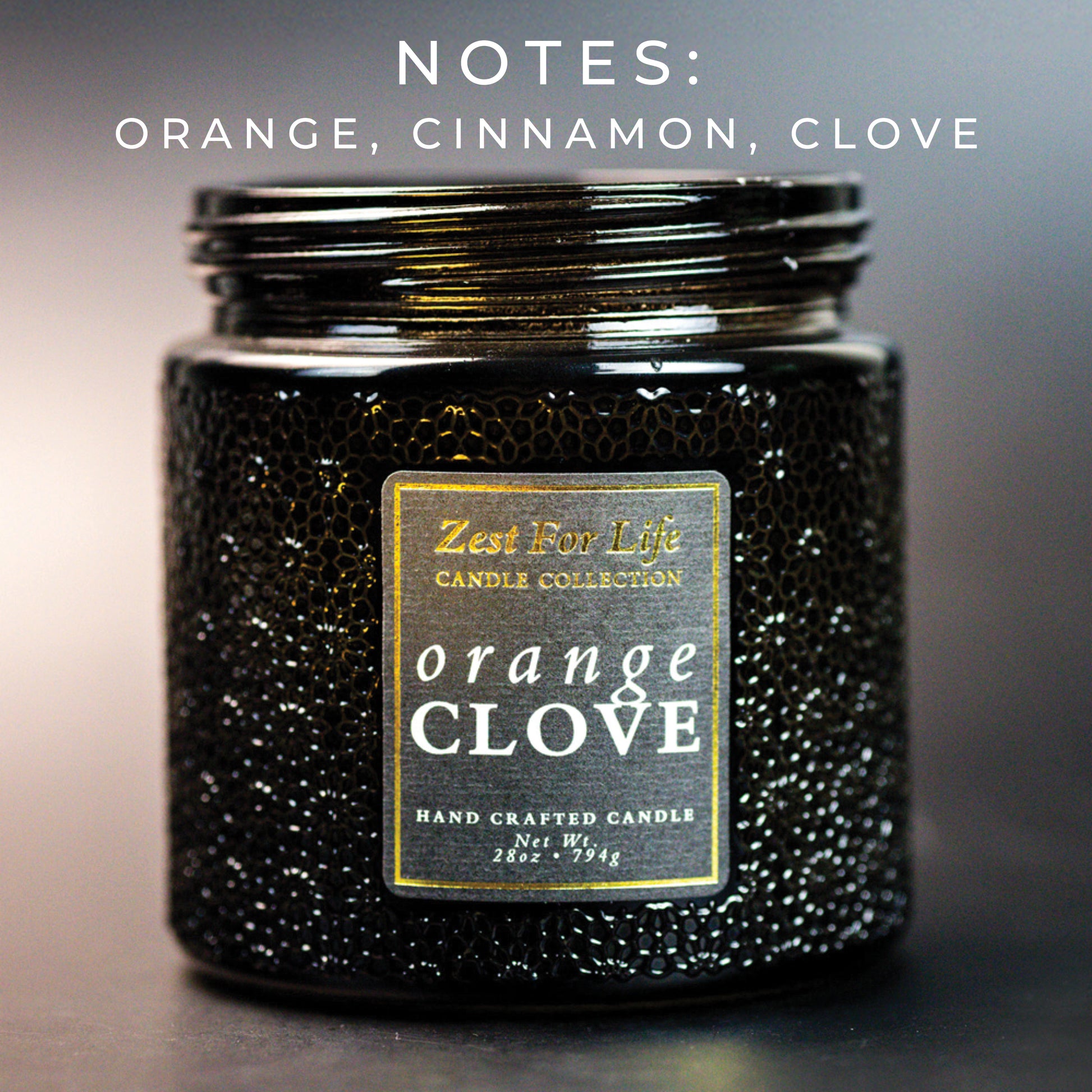 NOTES:
ORANGE, CINNAMON, CLOVE

Zest For Life
CANDLE COLLECTION

orange
CLOVE

HAND CRAFTED CANDLE
Net Wt.
28oz • 794g